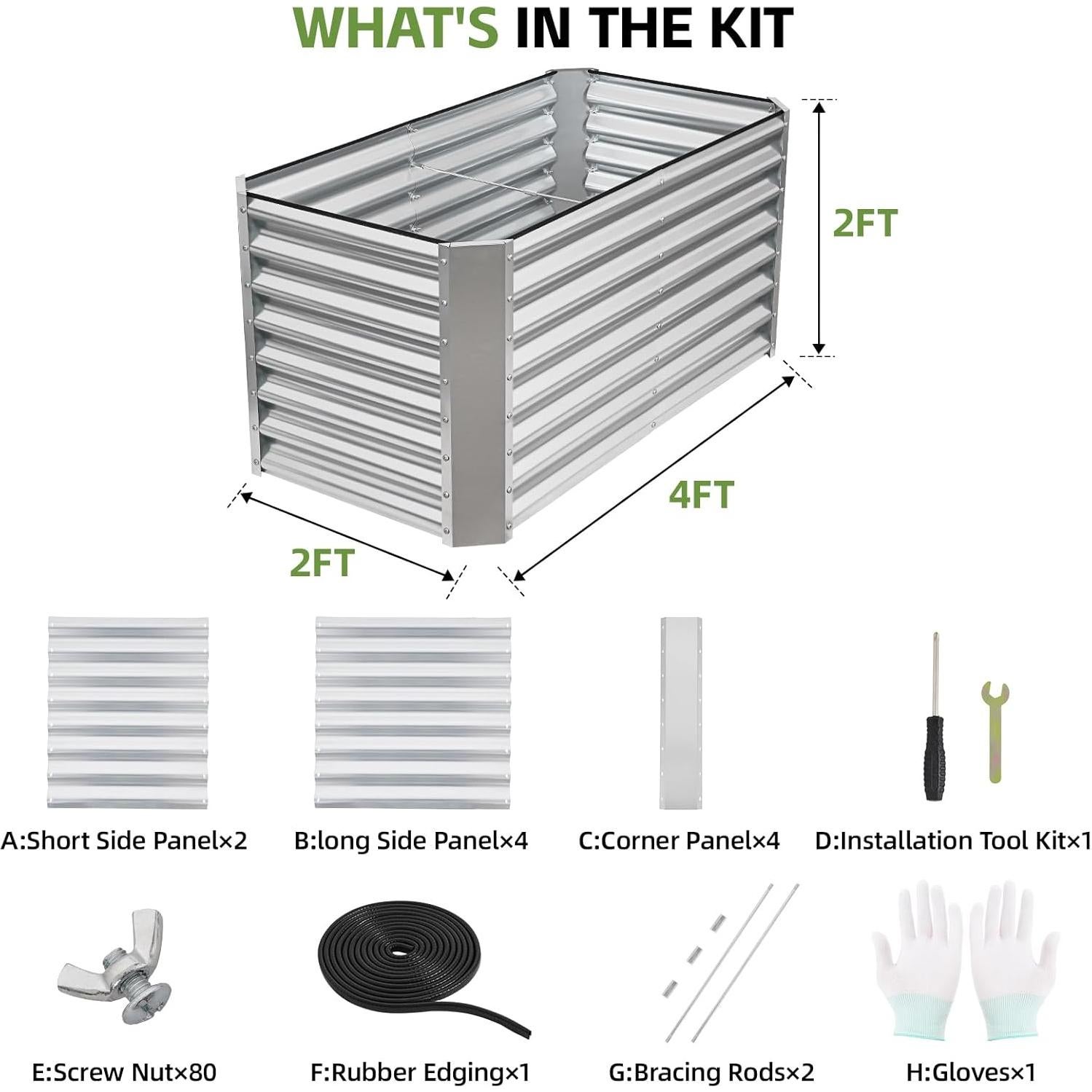 WHAT'S IN THE KIT

2FT

4FT

2FT

A:Short Side Panel×2

B:long Side Panel×4

C:Corner Panel×4

D:Installation Tool Kit×1

E:Screw Nut×80

F:Rubber Edging×1

G:Bracing Rods×2

H:Gloves×1