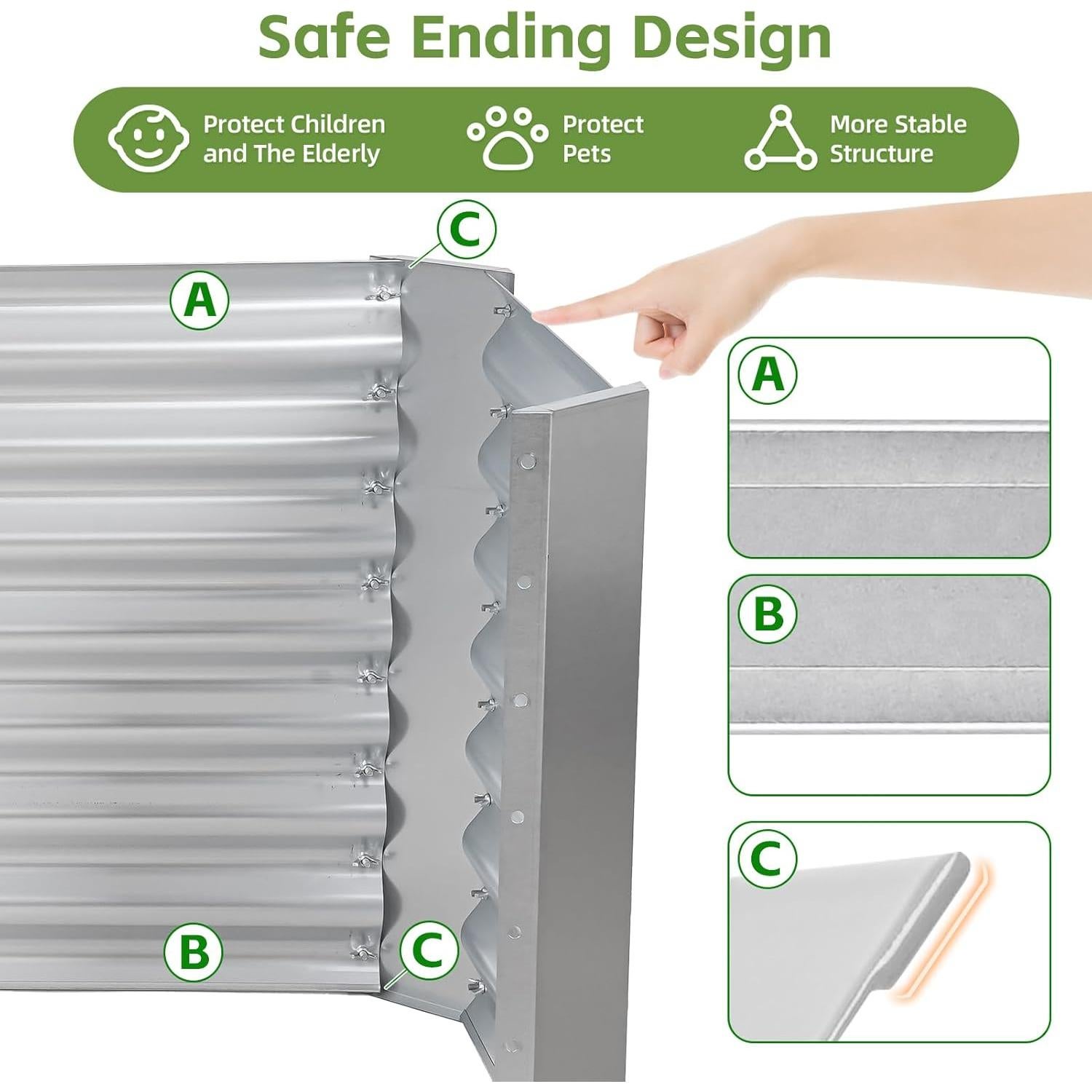 Safe Ending Design

Protect Children and The Elderly

Protect Pets

More Stable Structure

C

A

B

C

A

B

C