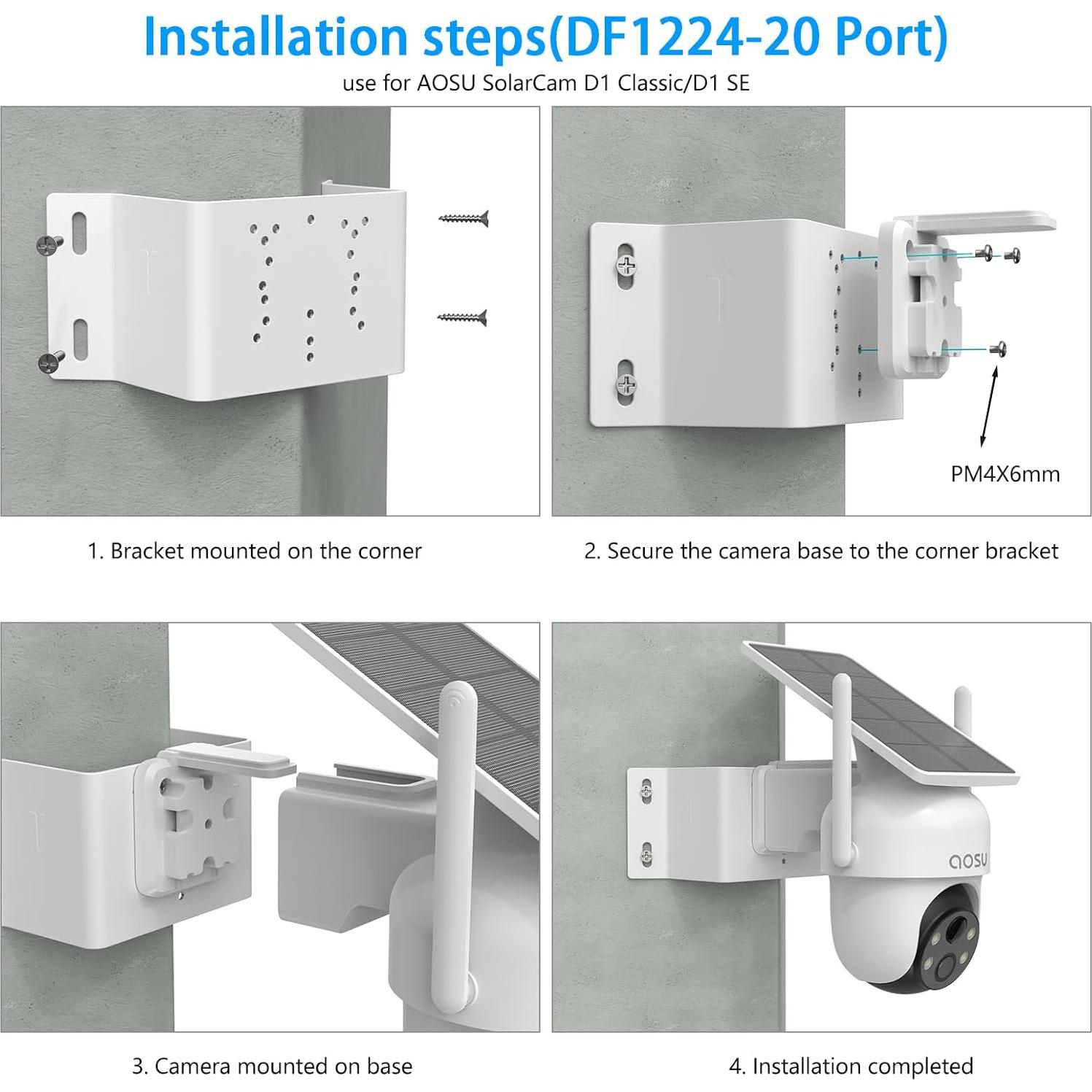 Installation steps(DF1224-20 Port)

use for AOSU SolarCam D1 Classic/D1 SE

PM4X6mm

1. Bracket mounted on the corner

2. Secure the camera base to the corner bracket

aosu

3. Camera mounted on base

4. Installation completed