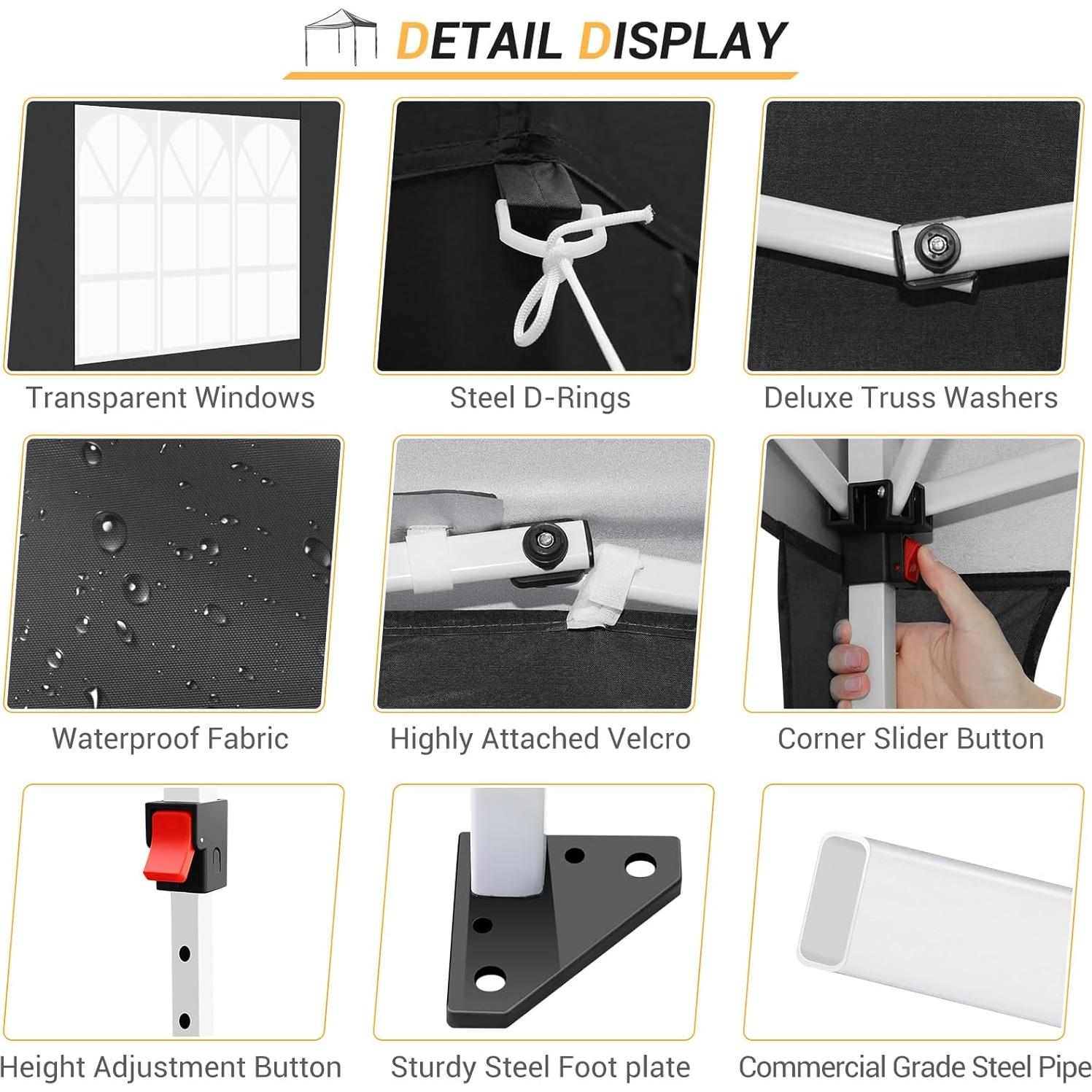 DETAIL DISPLAY

Transparent Windows

Steel D-Rings

Deluxe Truss Washers

Waterproof Fabric

Highly Attached Velcro

Corner Slider Button

Height Adjustment Button

Sturdy Steel Foot plate

Commercial Grade Steel Pipe