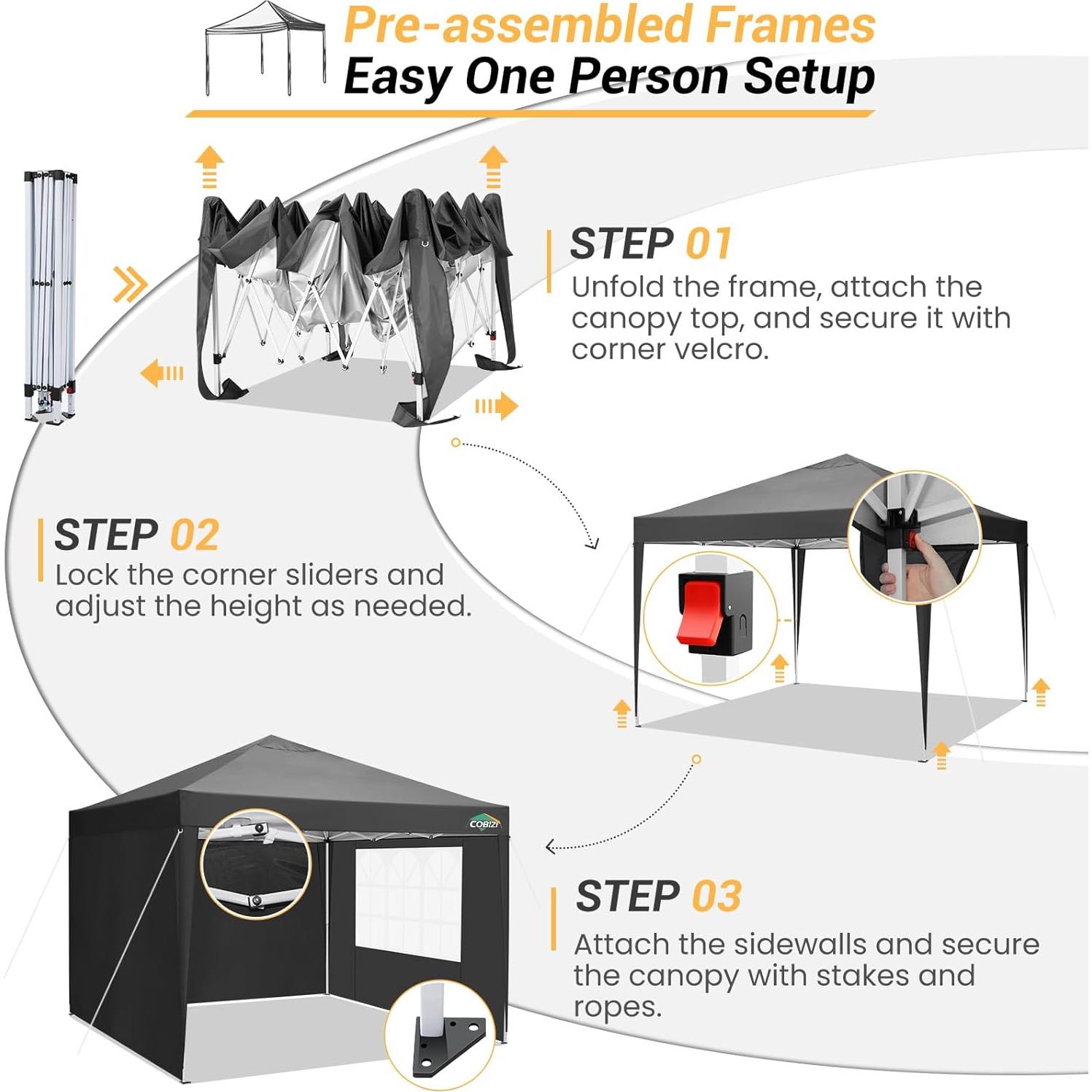 Pre-assembled Frames
Easy One Person Setup

STEP 01
Unfold the frame, attach the canopy top, and secure it with corner velcro.

STEP 02
Lock the corner sliders and adjust the height as needed.

COBIZI

STEP 03
Attach the sidewalls and secure the canopy with stakes and ropes.