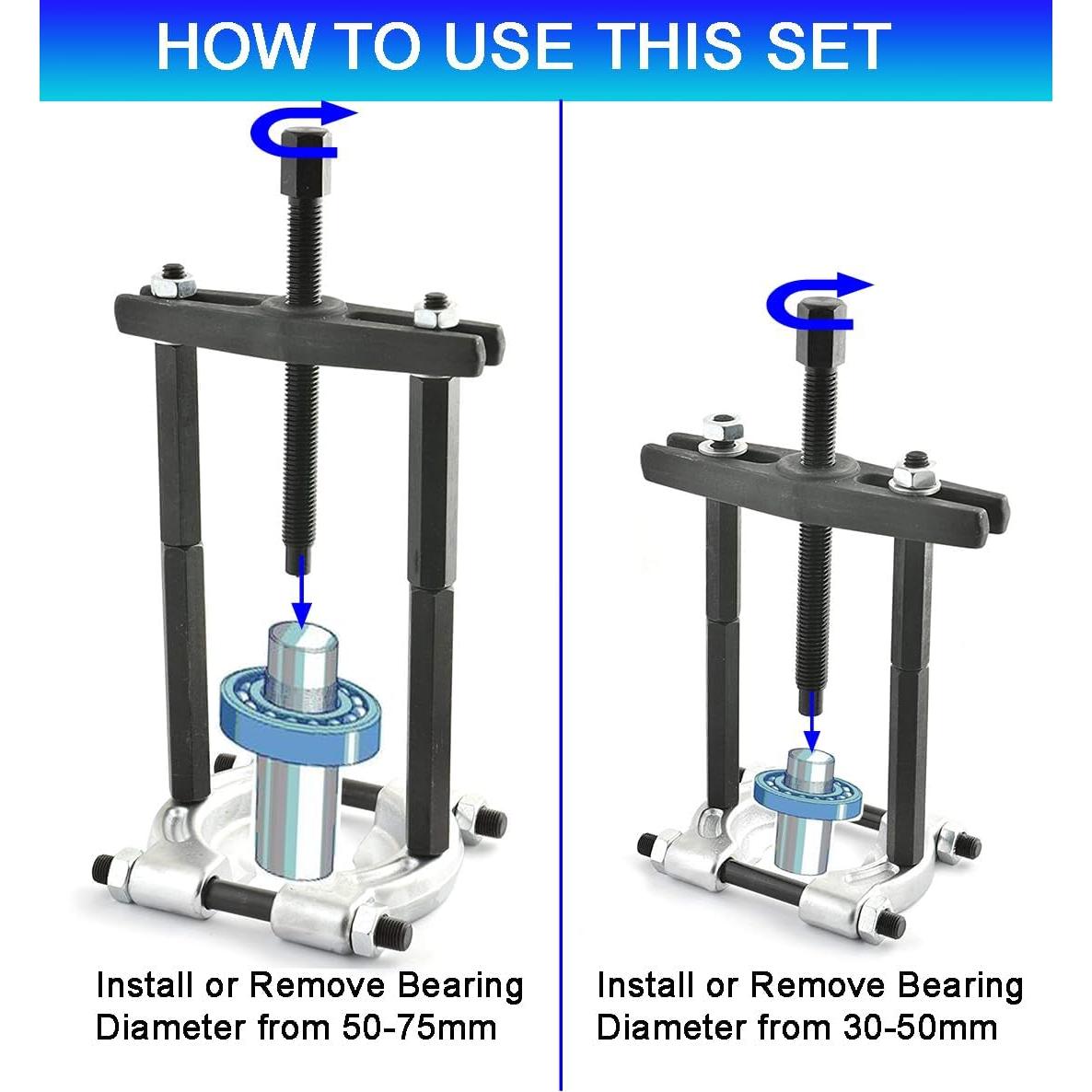 HOW TO USE THIS SET

Install or Remove Bearing
Diameter from 50-75mm

Install or Remove Bearing
Diameter from 30-50mm