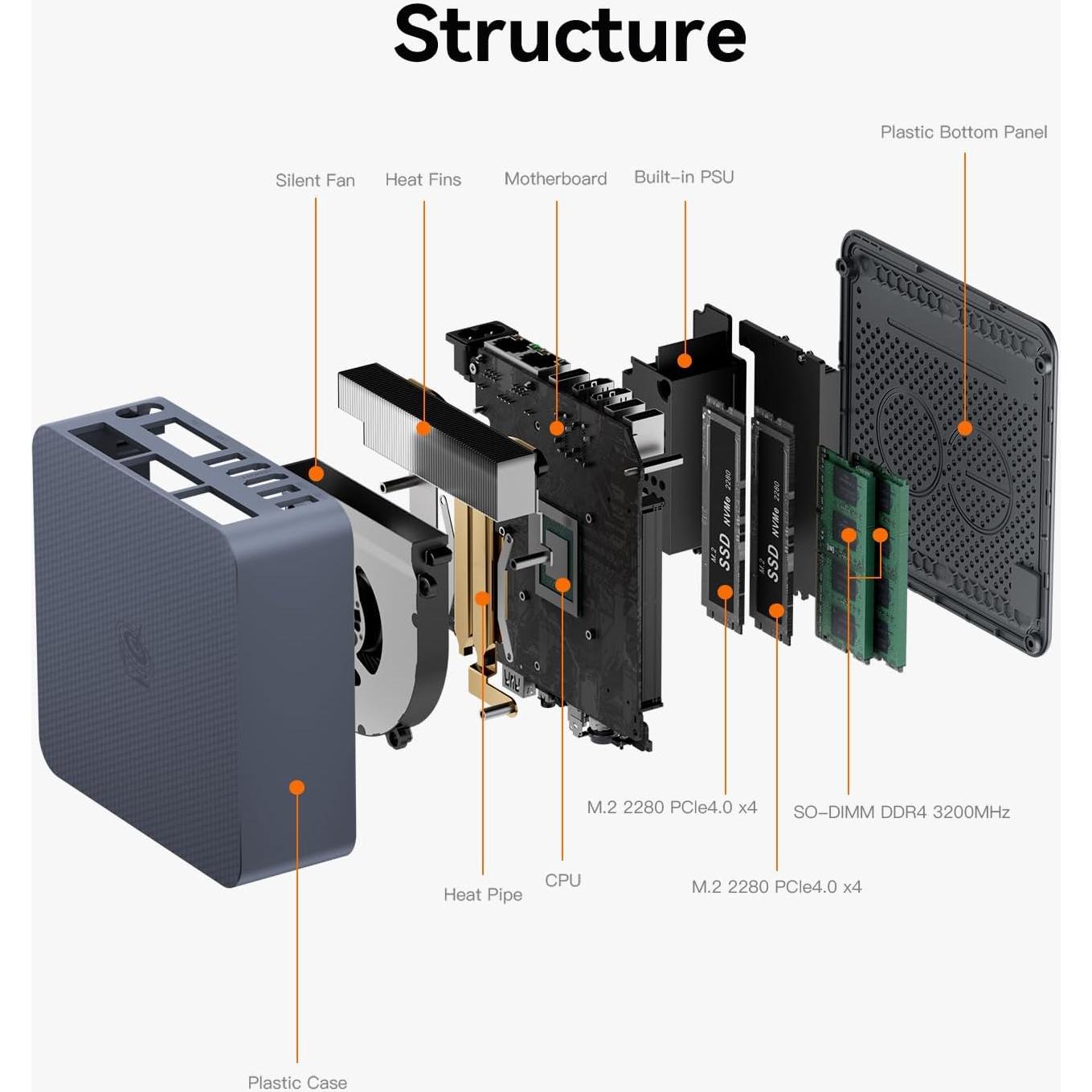 Structure

Plastic Bottom Panel

Silent Fan

Heat Fins

Motherboard

Built-in PSU

M.2 SSD NVMe 2280

M.2 SSD NVMe 2280

M.2 2280 PCIe4.0 x4

SO-DIMM DDR4 3200MHz

Heat Pipe

CPU

M.2 2280 PCIe4.0 x4

Plastic Case