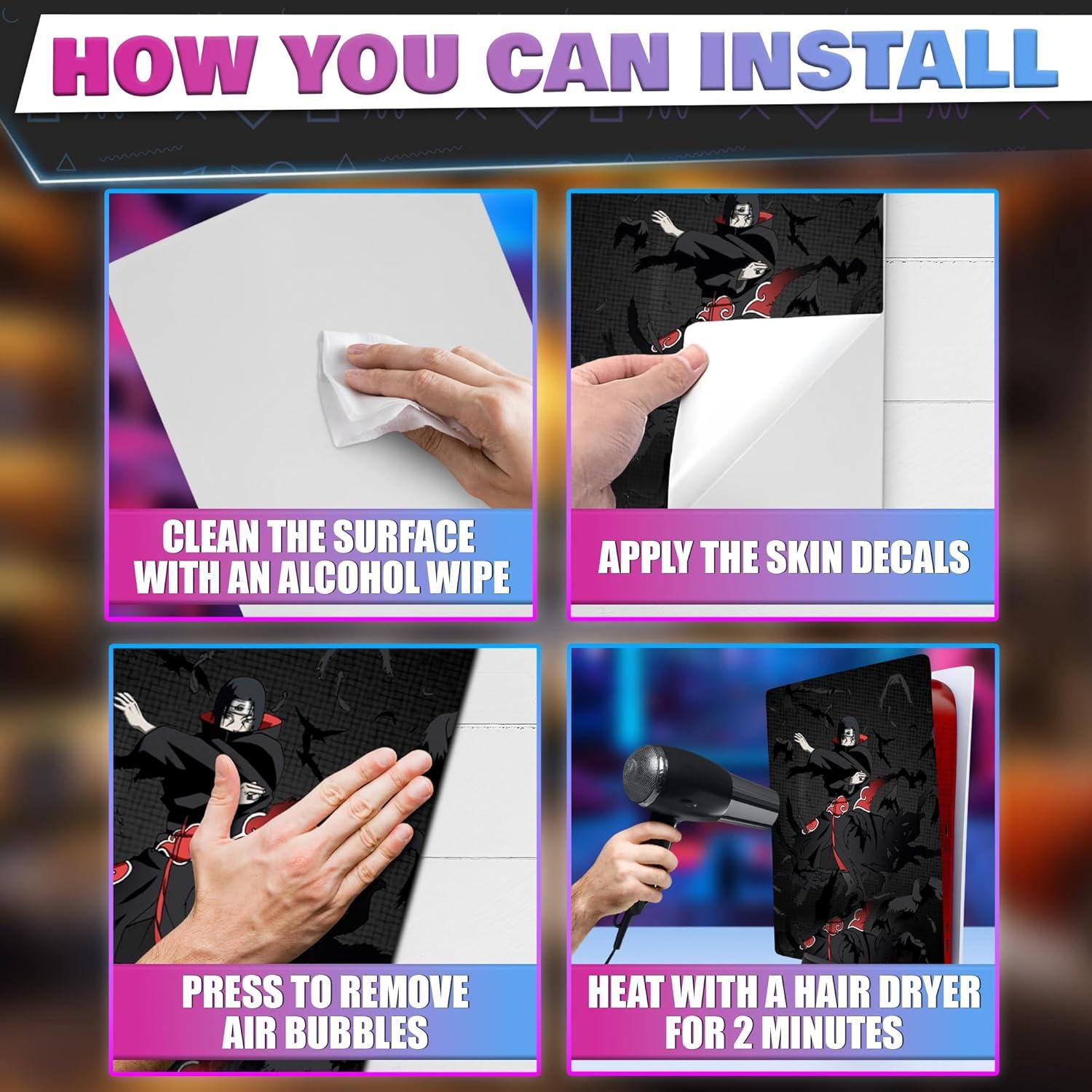 HOW YOU CAN INSTALL

CLEAN THE SURFACE WITH AN ALCOHOL WIPE

APPLY THE SKIN DECALS

PRESS TO REMOVE AIR BUBBLES

HEAT WITH A HAIR DRYER FOR 2 MINUTES