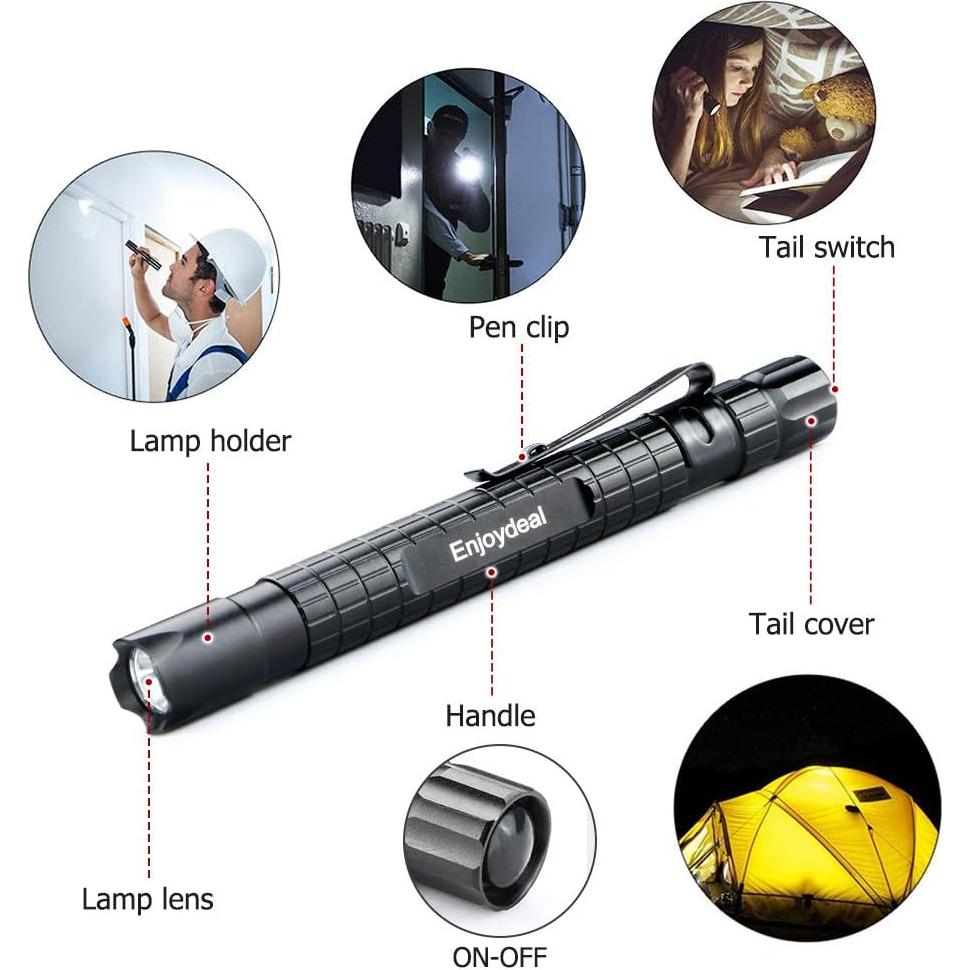 Tail switch

Pen clip

Lamp holder

Enjoydeal

Tail cover

Handle

Lamp lens

ON-OFF