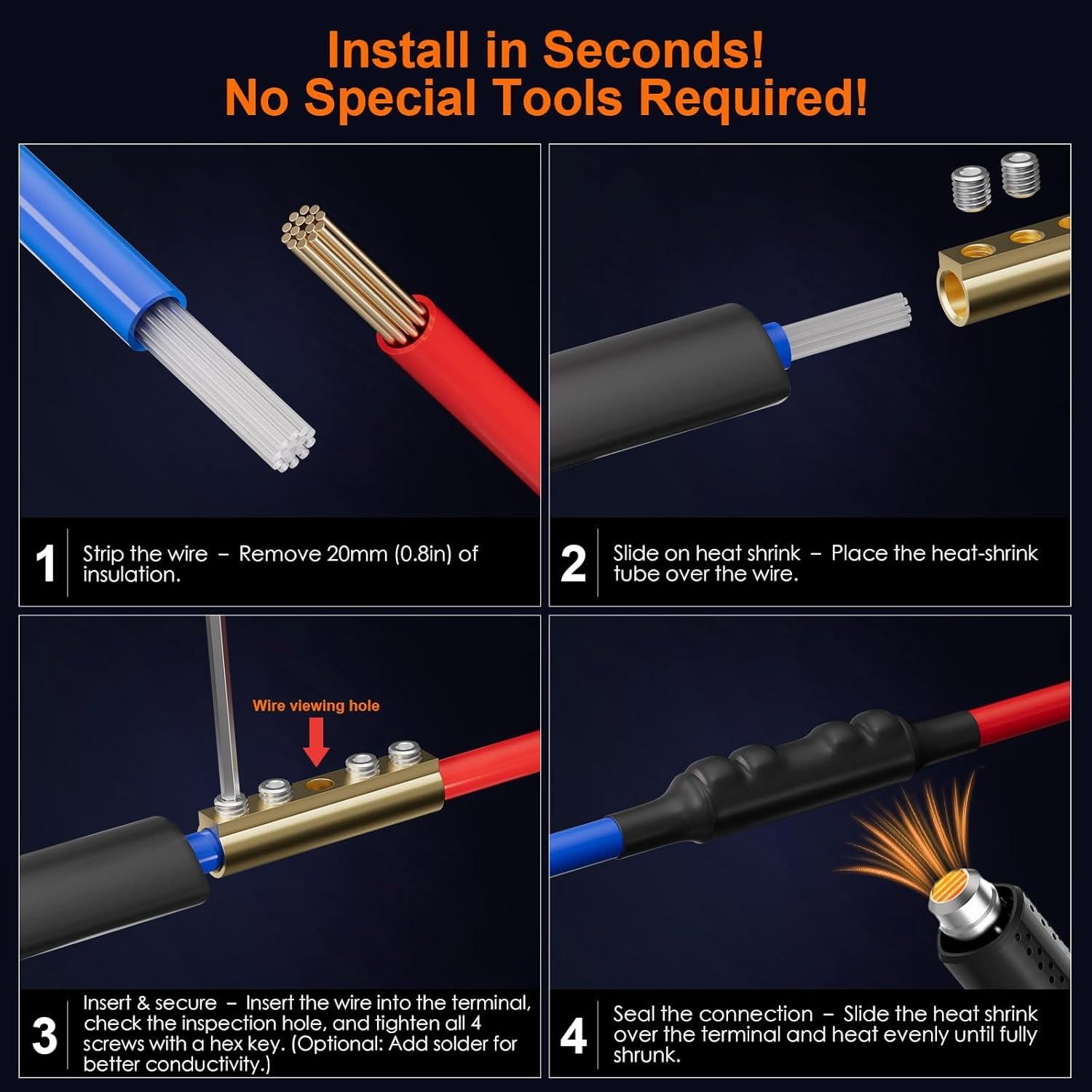 Install in Seconds!
No Special Tools Required!

1 Strip the wire – Remove 20mm (0.8in) of insulation.

2 Slide on heat shrink – Place the heat-shrink tube over the wire.

Wire viewing hole

3 Insert & secure – Insert the wire into the terminal, check the inspection hole, and tighten all 4 screws with a hex key. (Optional: Add solder for better conductivity.)

4 Seal the connection – Slide the heat shrink over the terminal and heat evenly until fully shrunk.