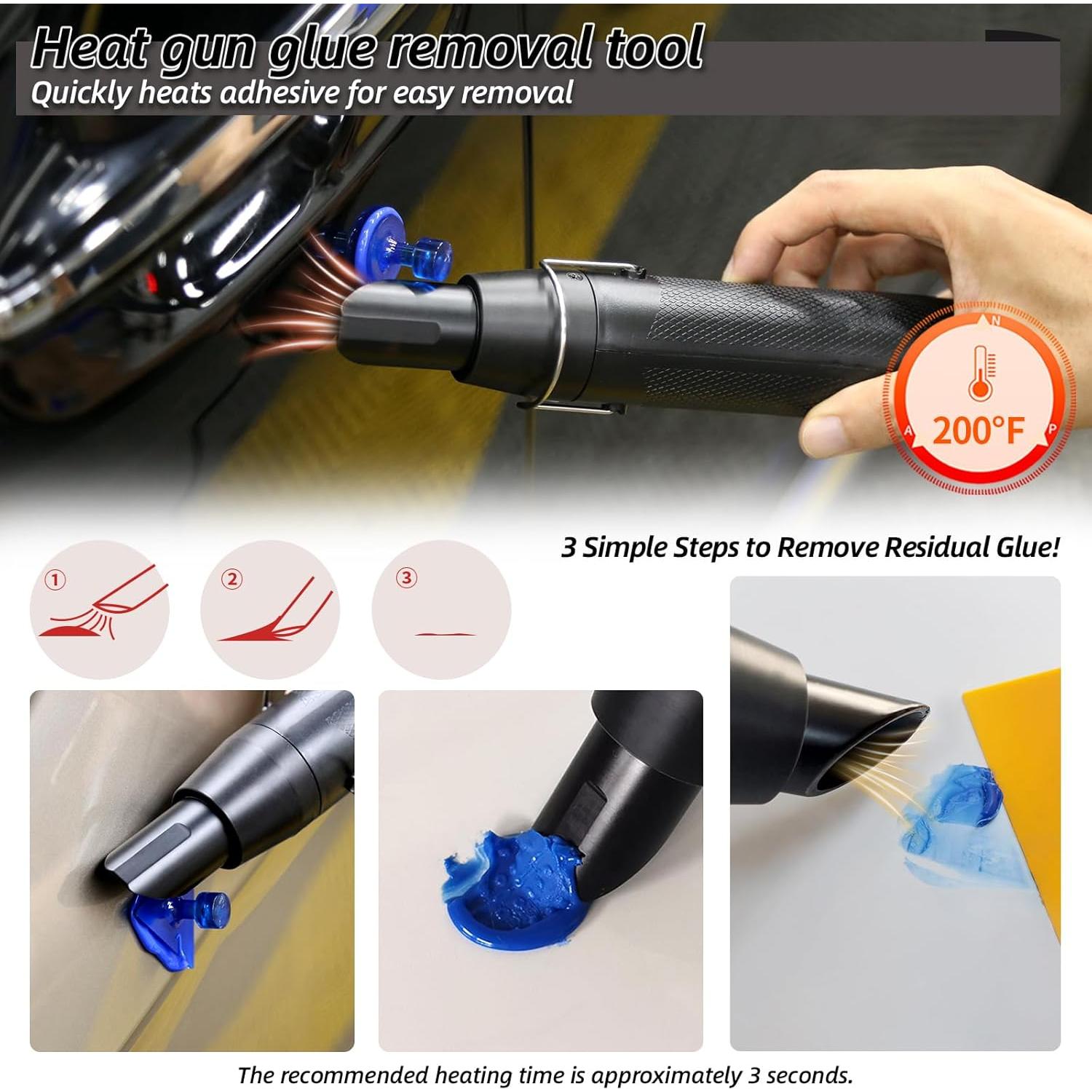 Heat gun glue removal tool
Quickly heats adhesive for easy removal

N
A
P
200°F

3 Simple Steps to Remove Residual Glue!

①

②

③

The recommended heating time is approximately 3 seconds.