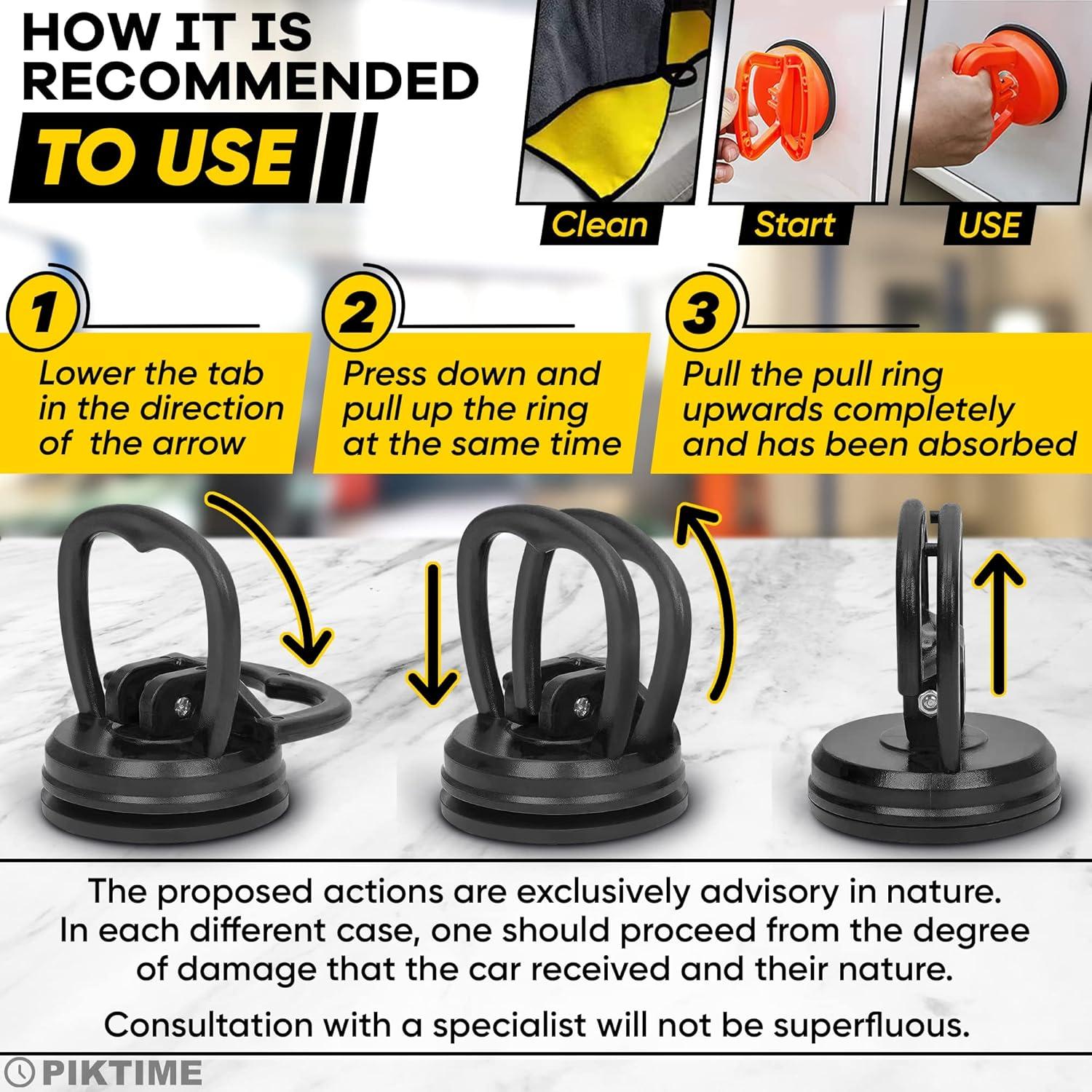 HOW IT IS RECOMMENDED TO USE

Clean

Start

USE

1

Lower the tab in the direction of the arrow

2

Press down and pull up the ring at the same time

3

Pull the pull ring upwards completely and has been absorbed

The proposed actions are exclusively advisory in nature. In each different case, one should proceed from the degree of damage that the car received and their nature.

Consultation with a specialist will not be superfluous.

PIKTIME