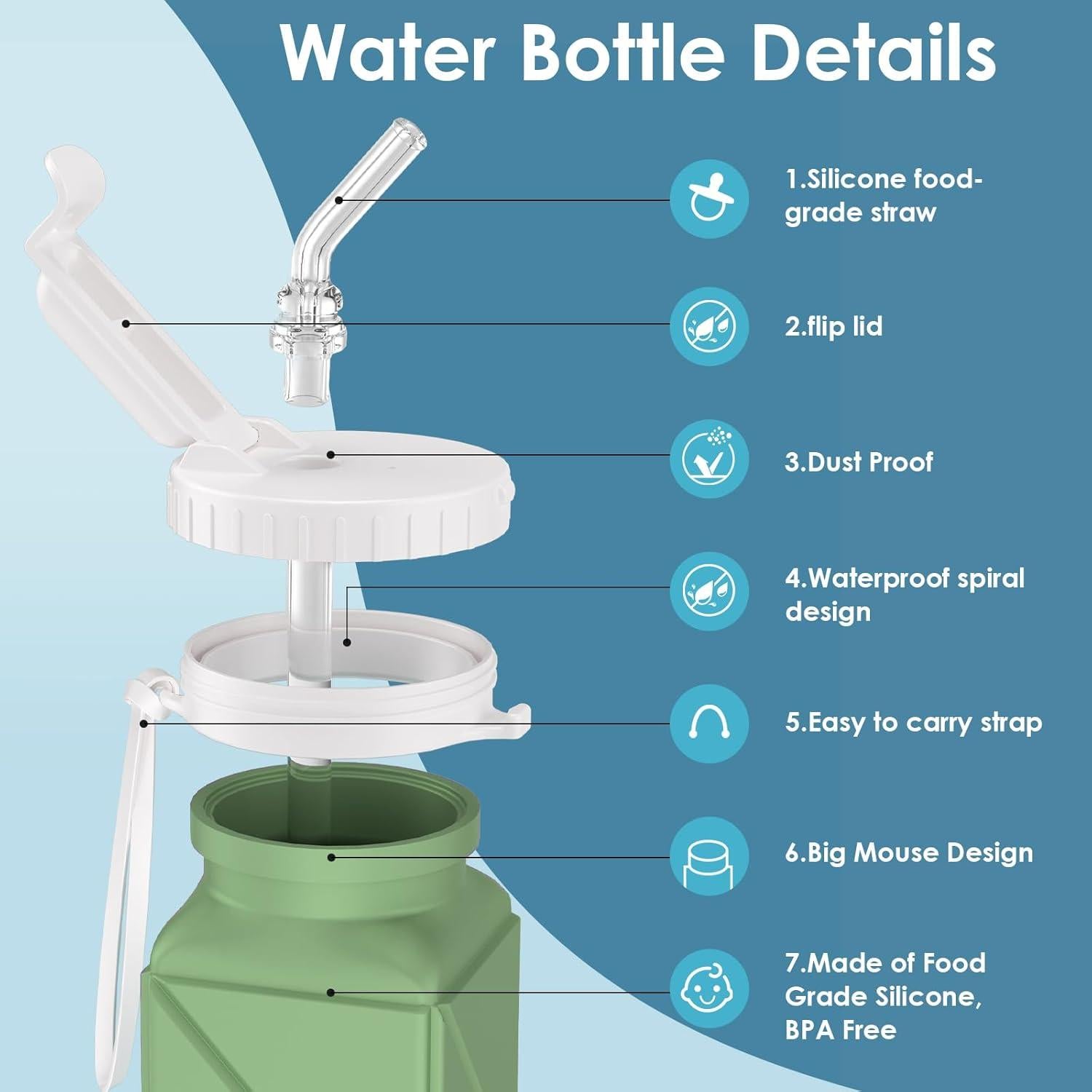 Water Bottle Details

1.Silicone food-grade straw

2.flip lid

3.Dust Proof

4.Waterproof spiral design

5.Easy to carry strap

6.Big Mouse Design

7.Made of Food Grade Silicone, BPA Free