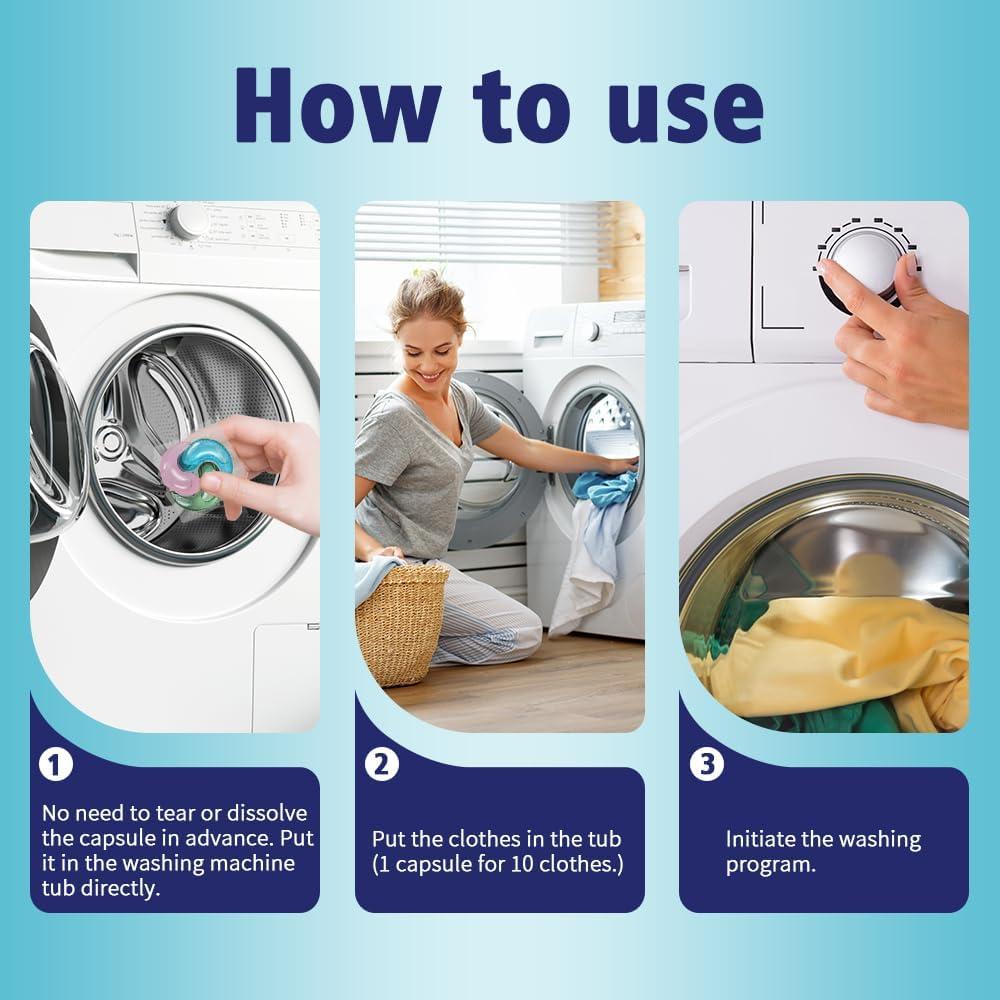 How to use

1

No need to tear or dissolve the capsule in advance. Put it in the washing machine tub directly.

2

Put the clothes in the tub (1 capsule for 10 clothes.)

3

Initiate the washing program.