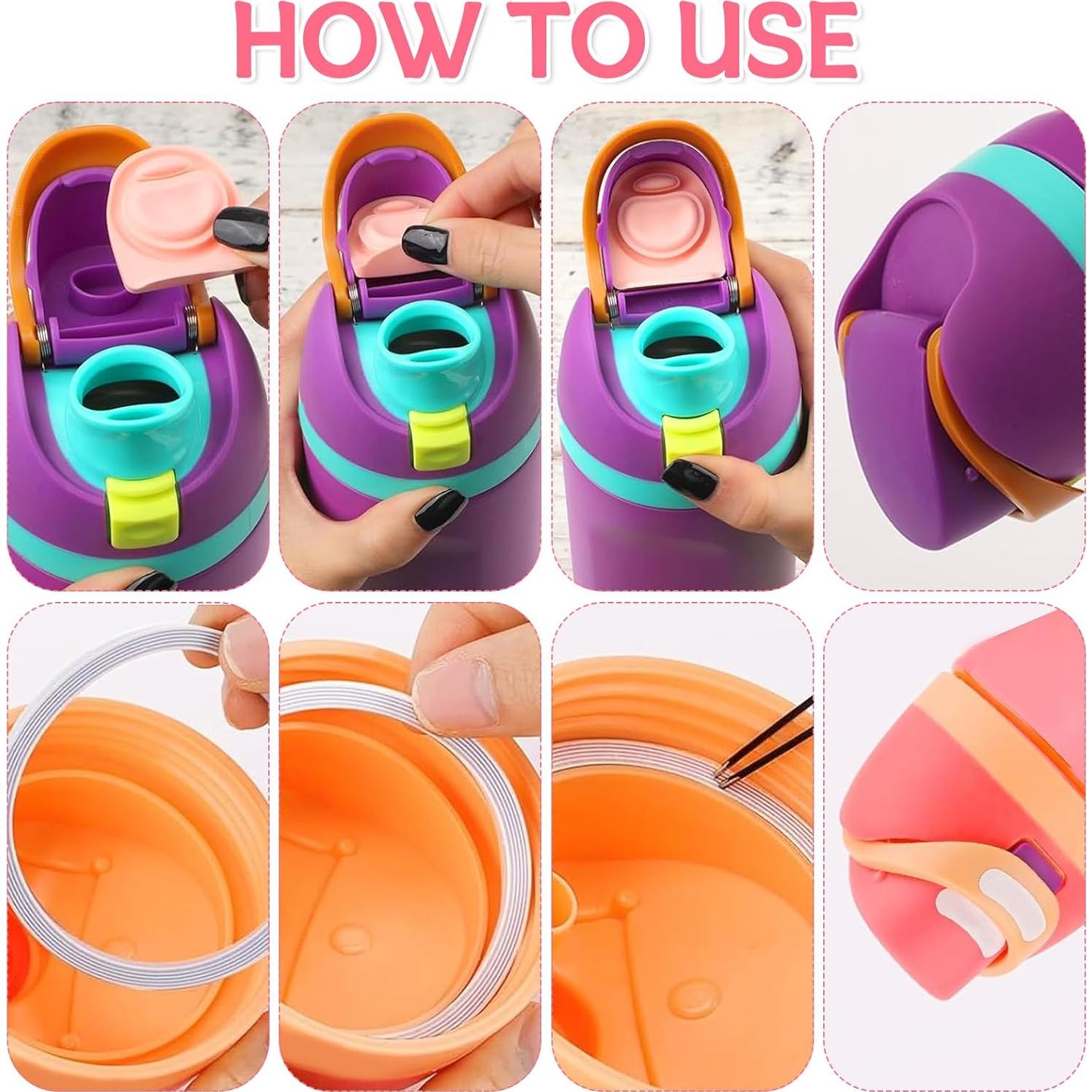 HOW TO USE