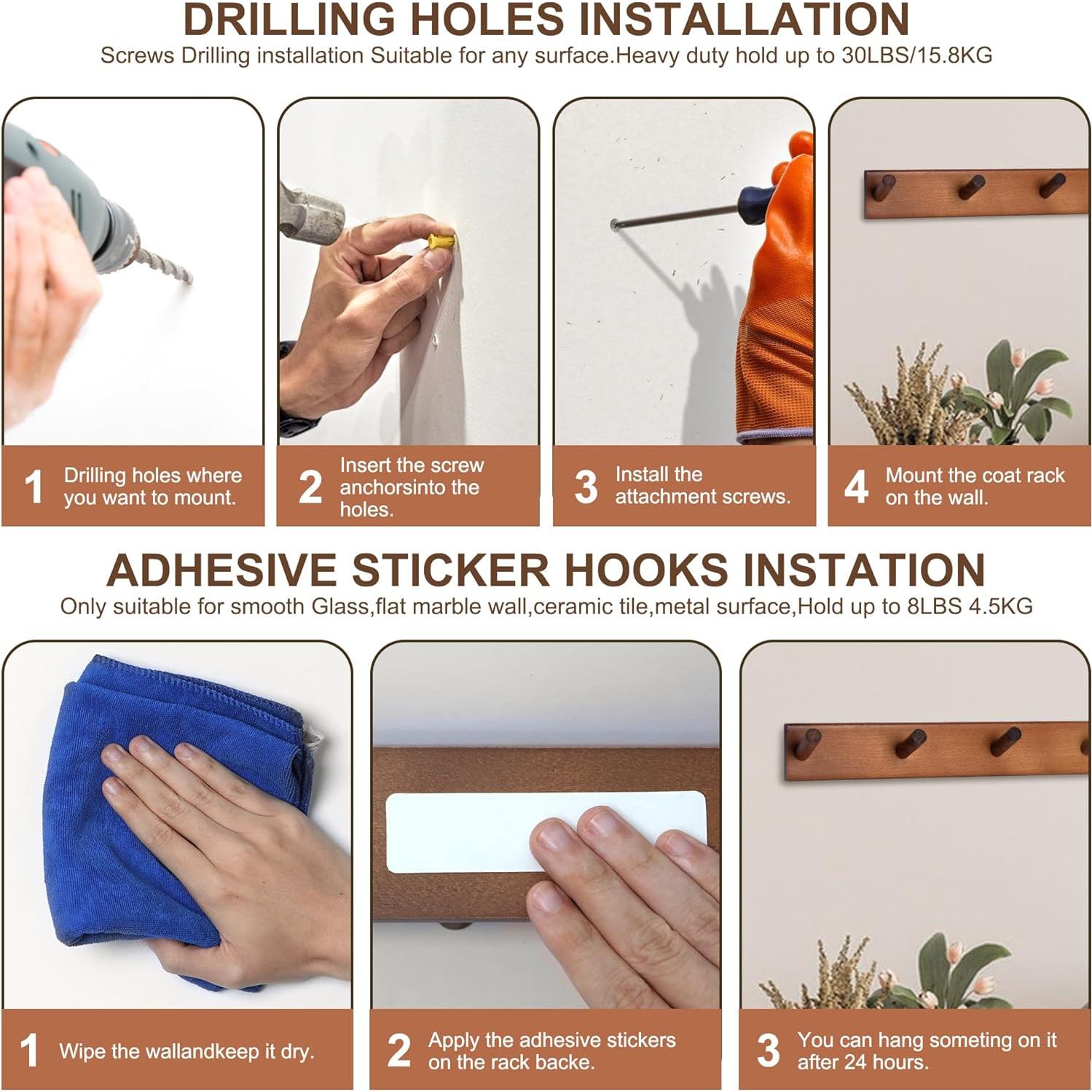 DRILLING HOLES INSTALLATION

Screws Drilling installation Suitable for any surface.Heavy duty hold up to 30LBS/15.8KG

1 Drilling holes where you want to mount.

2 Insert the screw anchorsinto the holes.

3 Install the attachment screws.

4 Mount the coat rack on the wall.

ADHESIVE STICKER HOOKS INSTATION

Only suitable for smooth Glass,flat marble wall,ceramic tile,metal surface,Hold up to 8LBS 4.5KG

1 Wipe the wallandkeep it dry.

2 Apply the adhesive stickers on the rack backe.

3 You can hang someting on it after 24 hours.