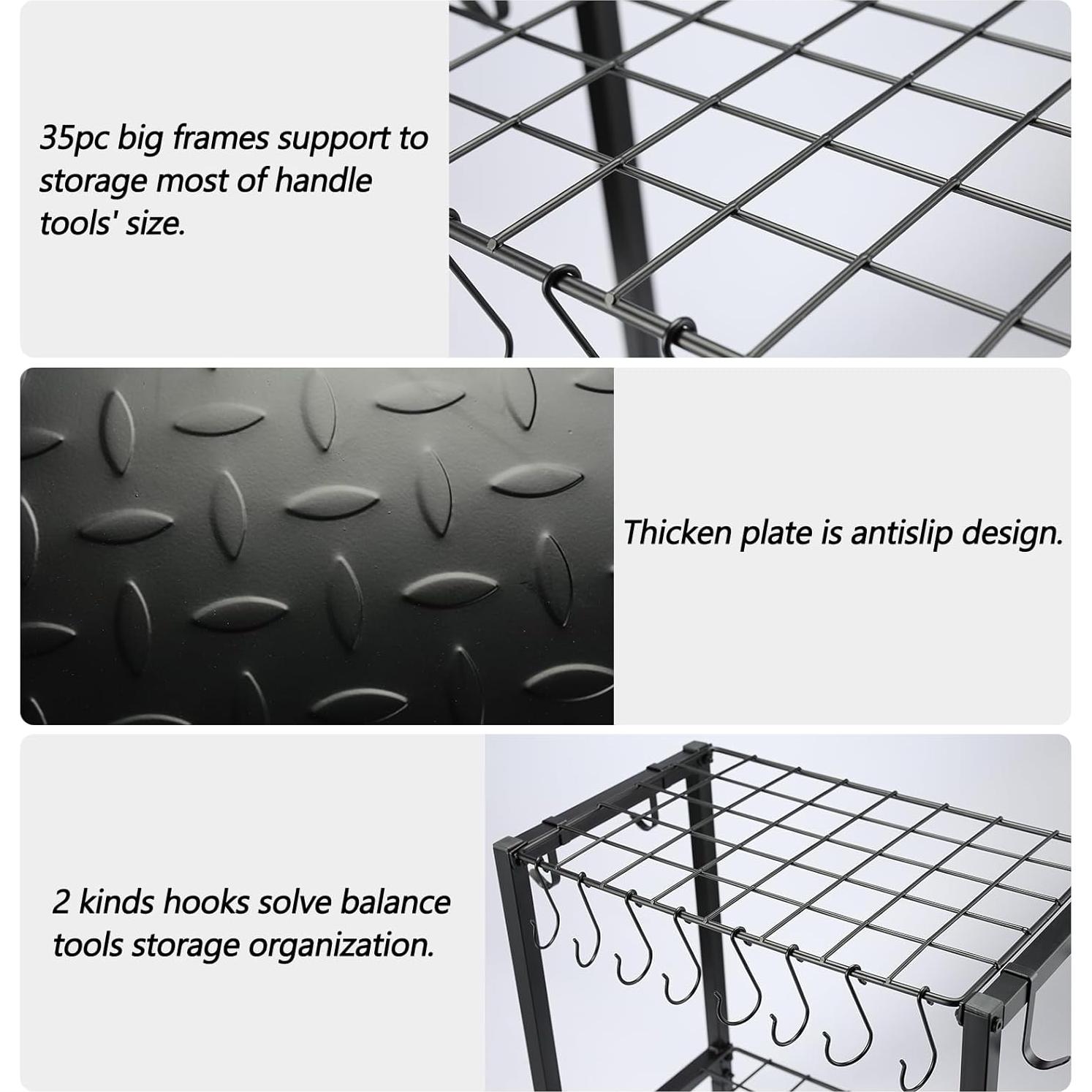 35pc big frames support to storage most of handle tools' size.

Thicken plate is antislip design.

2 kinds hooks solve balance tools storage organization.