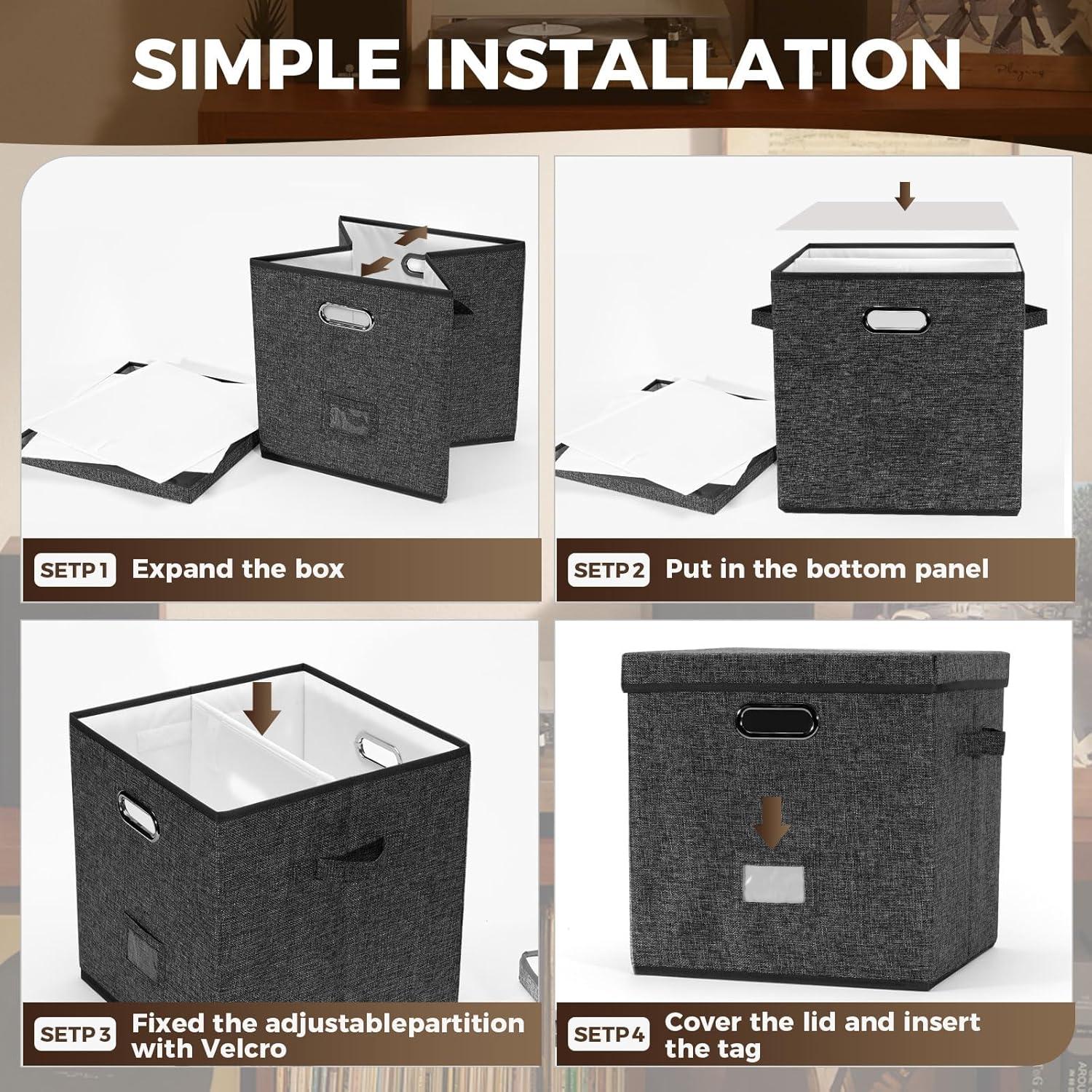 SIMPLE INSTALLATION

SETP 1 Expand the box

SETP 2 Put in the bottom panel

SETP 3 Fixed the adjustablepartition with Velcro

SETP 4 Cover the lid and insert the tag