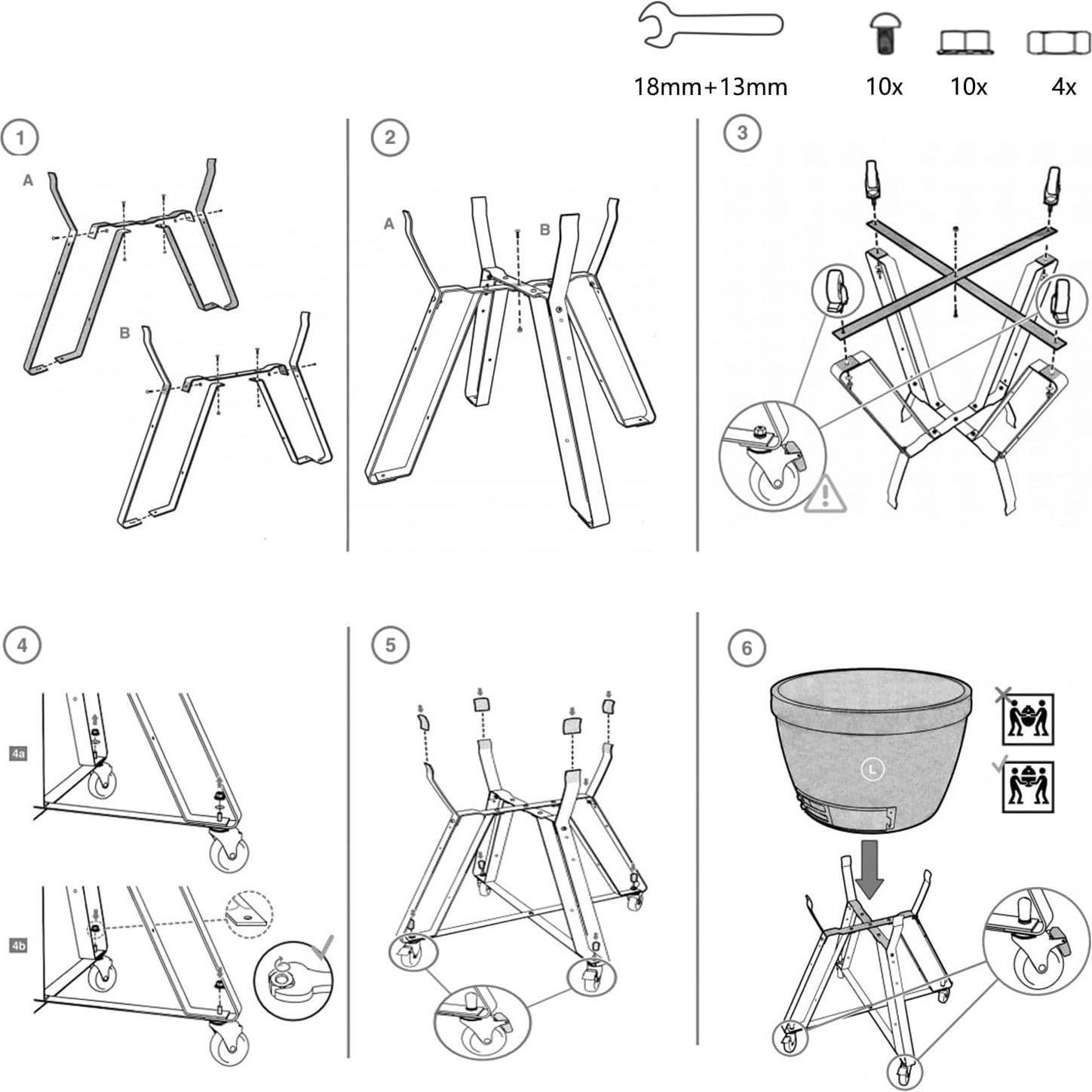 18mm+13mm
10x
10x
4x

1
A
B

2
A
B

3

4
4a
4b

5

6
L