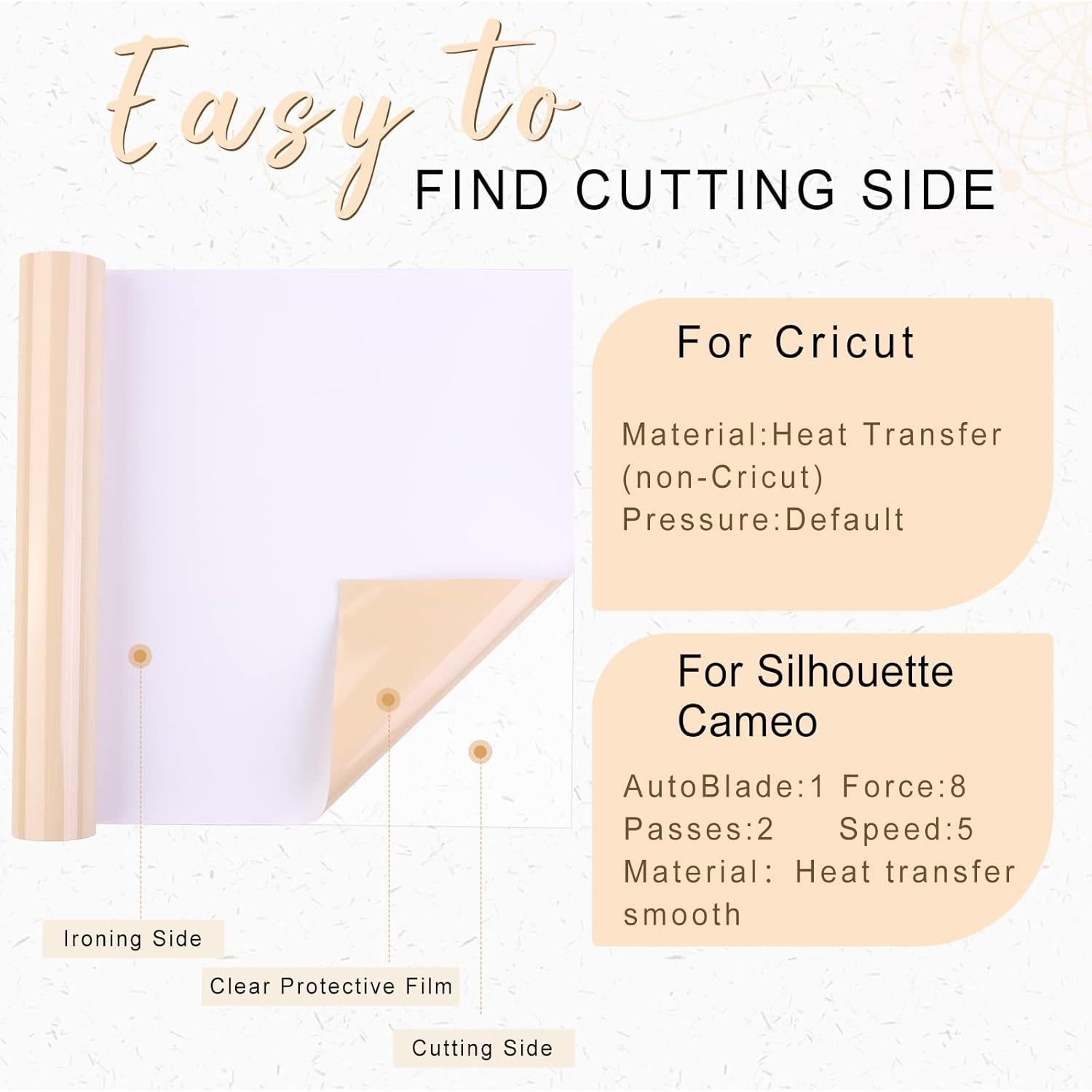 Easy to

FIND CUTTING SIDE

For Cricut

Material:Heat Transfer (non-Cricut)
Pressure:Default

For Silhouette Cameo

AutoBlade:1 Force:8
Passes:2 Speed:5
Material: Heat transfer smooth

Ironing Side

Clear Protective Film

Cutting Side