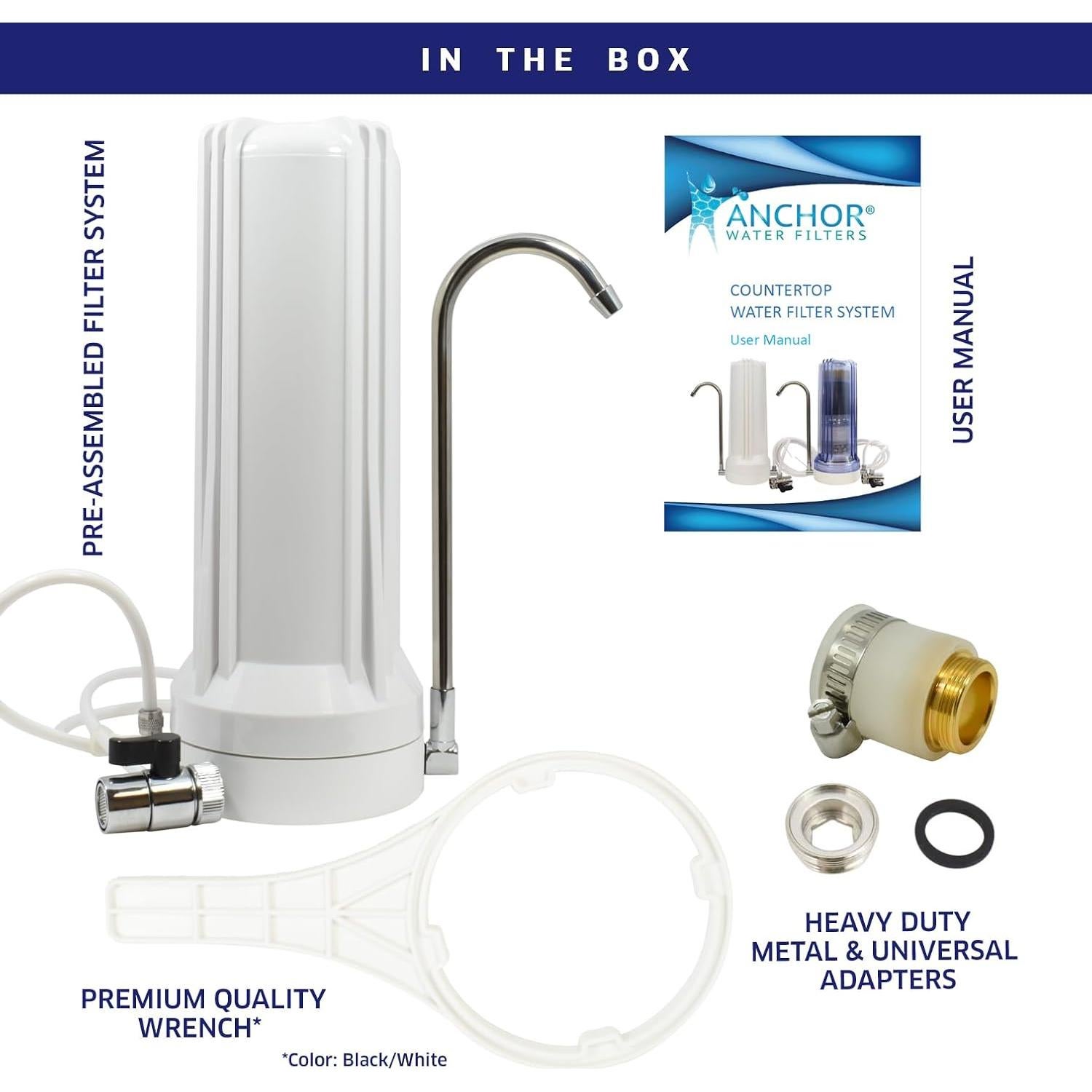 IN THE BOX

PRE-ASSEMBLED FILTER SYSTEM

ANCHOR®
WATER FILTERS

COUNTERTOP
WATER FILTER SYSTEM

User Manual

USER MANUAL

HEAVY DUTY METAL & UNIVERSAL ADAPTERS

PREMIUM QUALITY WRENCH*

*Color: Black/White