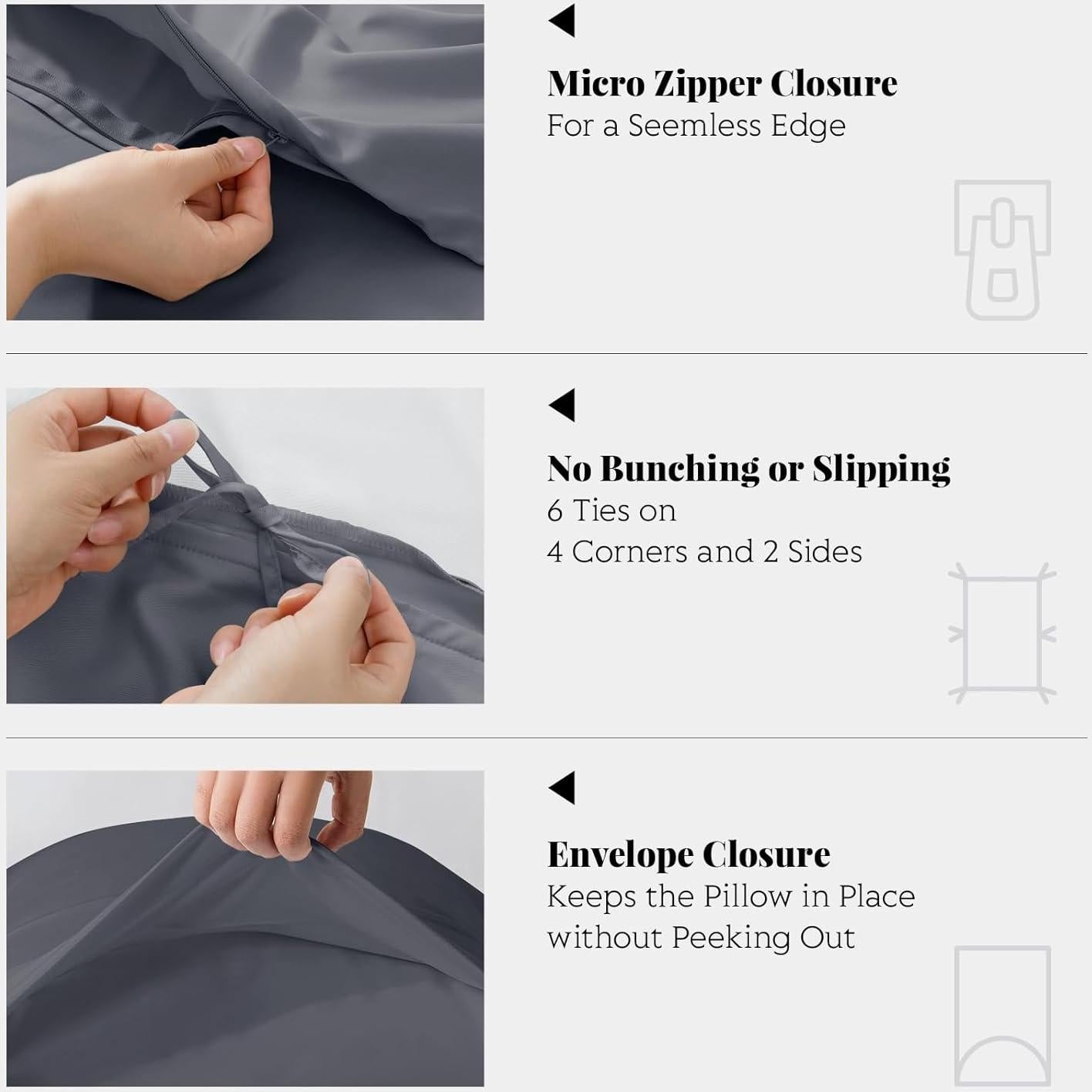 Micro Zipper Closure
For a Seemless Edge

No Bunching or Slipping
6 Ties on
4 Corners and 2 Sides

Envelope Closure
Keeps the Pillow in Place
without Peeking Out