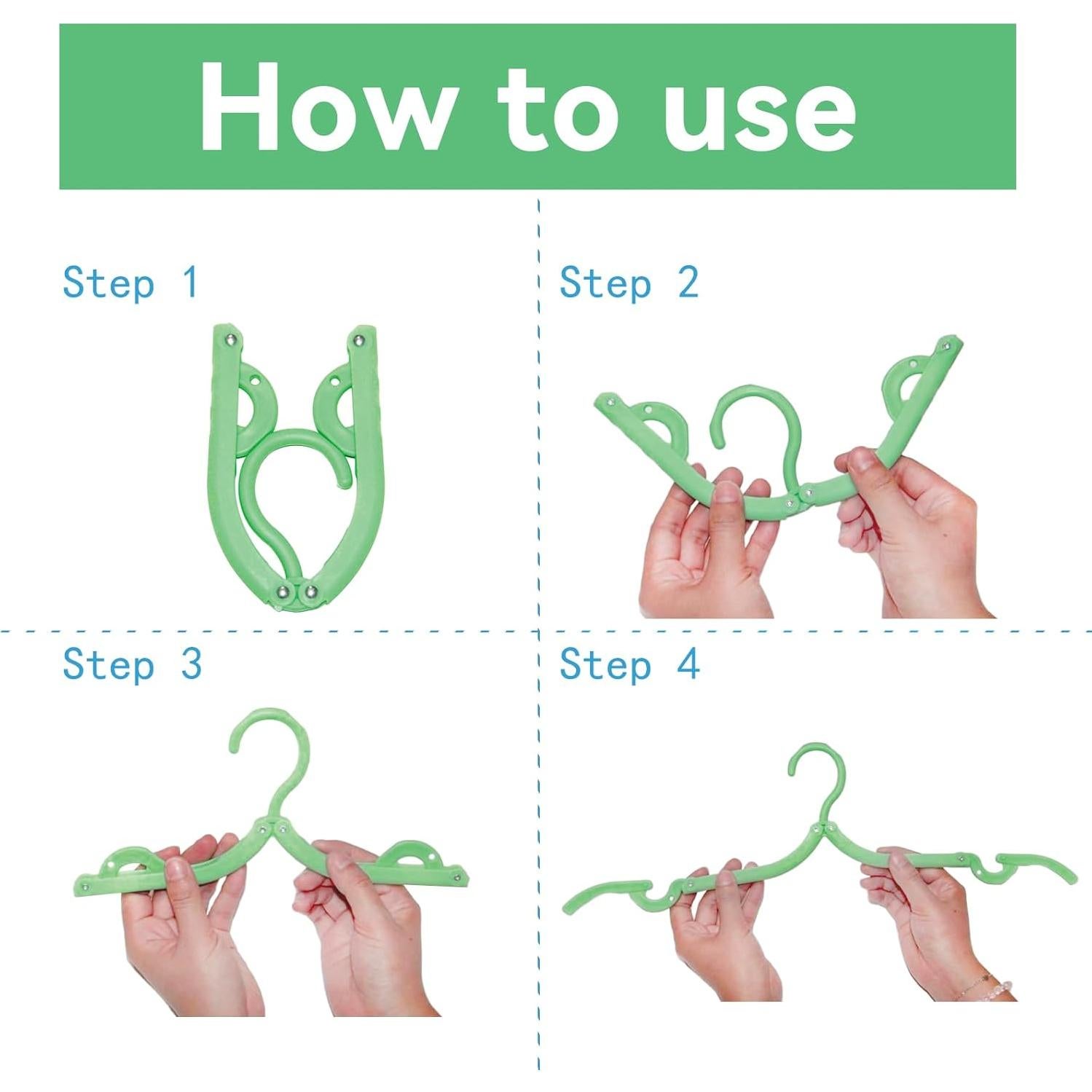 How to use

Step 1

Step 2

Step 3

Step 4