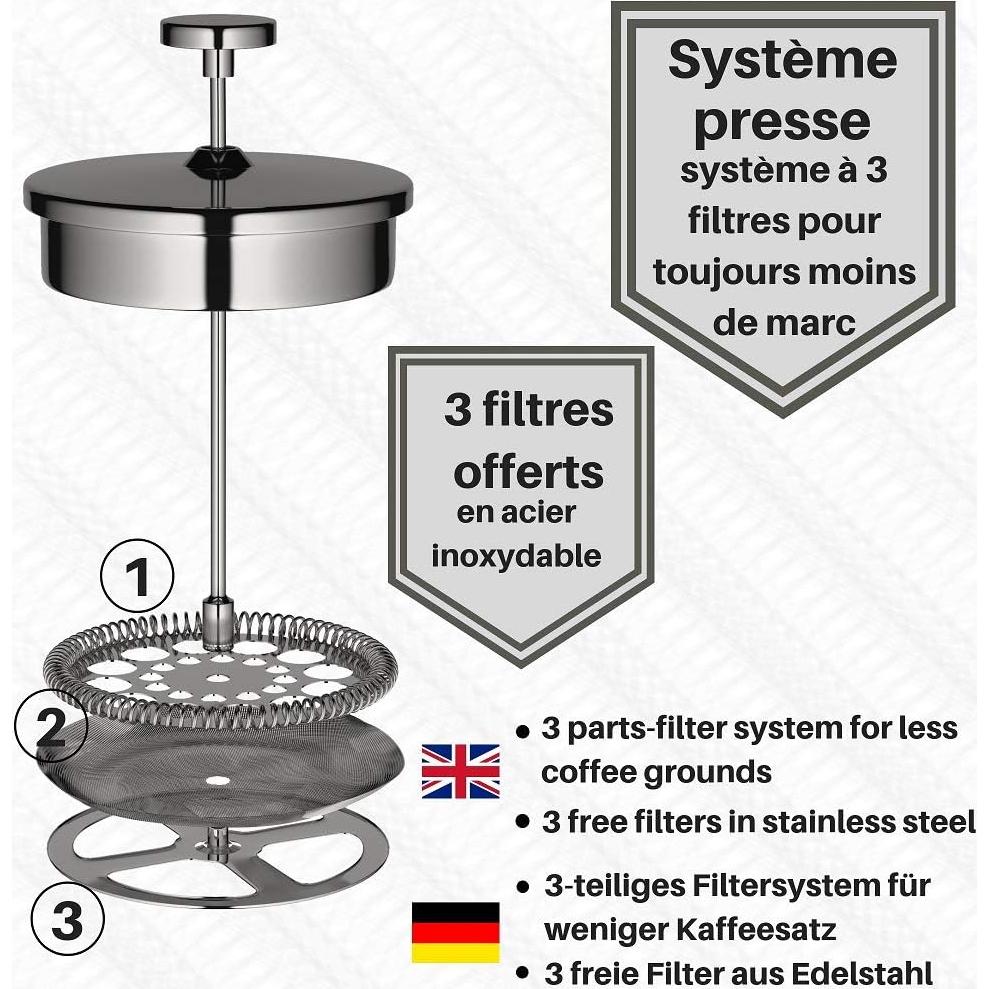 Système presse
système à 3 filtres pour toujours moins de marc

3 filtres offerts
en acier inoxydable

1

2

3

• 3 parts-filter system for less coffee grounds
• 3 free filters in stainless steel

• 3-teiliges Filtersystem für weniger Kaffeesatz
• 3 freie Filter aus Edelstahl