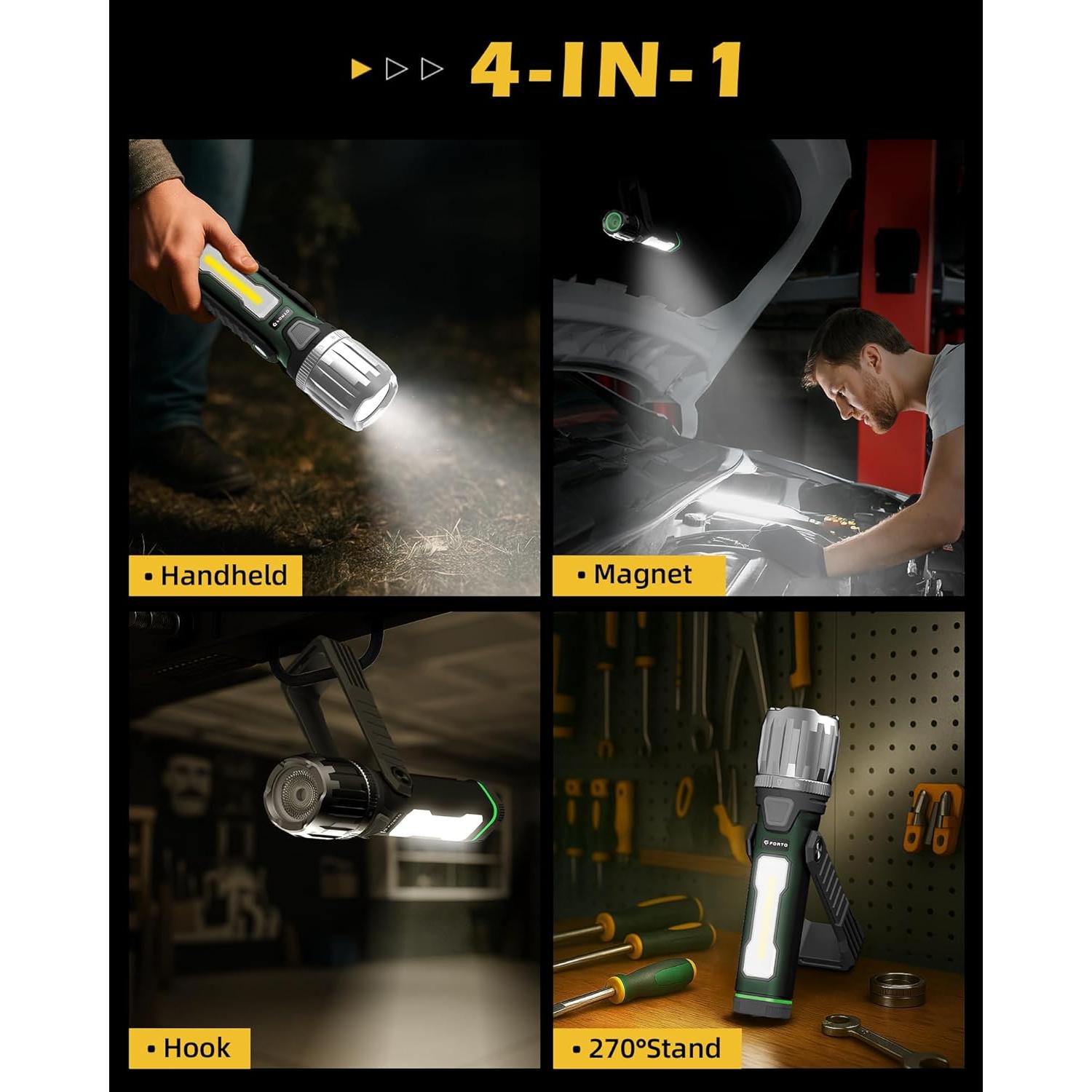 4-IN-1

• Handheld

• Magnet

• Hook

FORTO

• 270°Stand