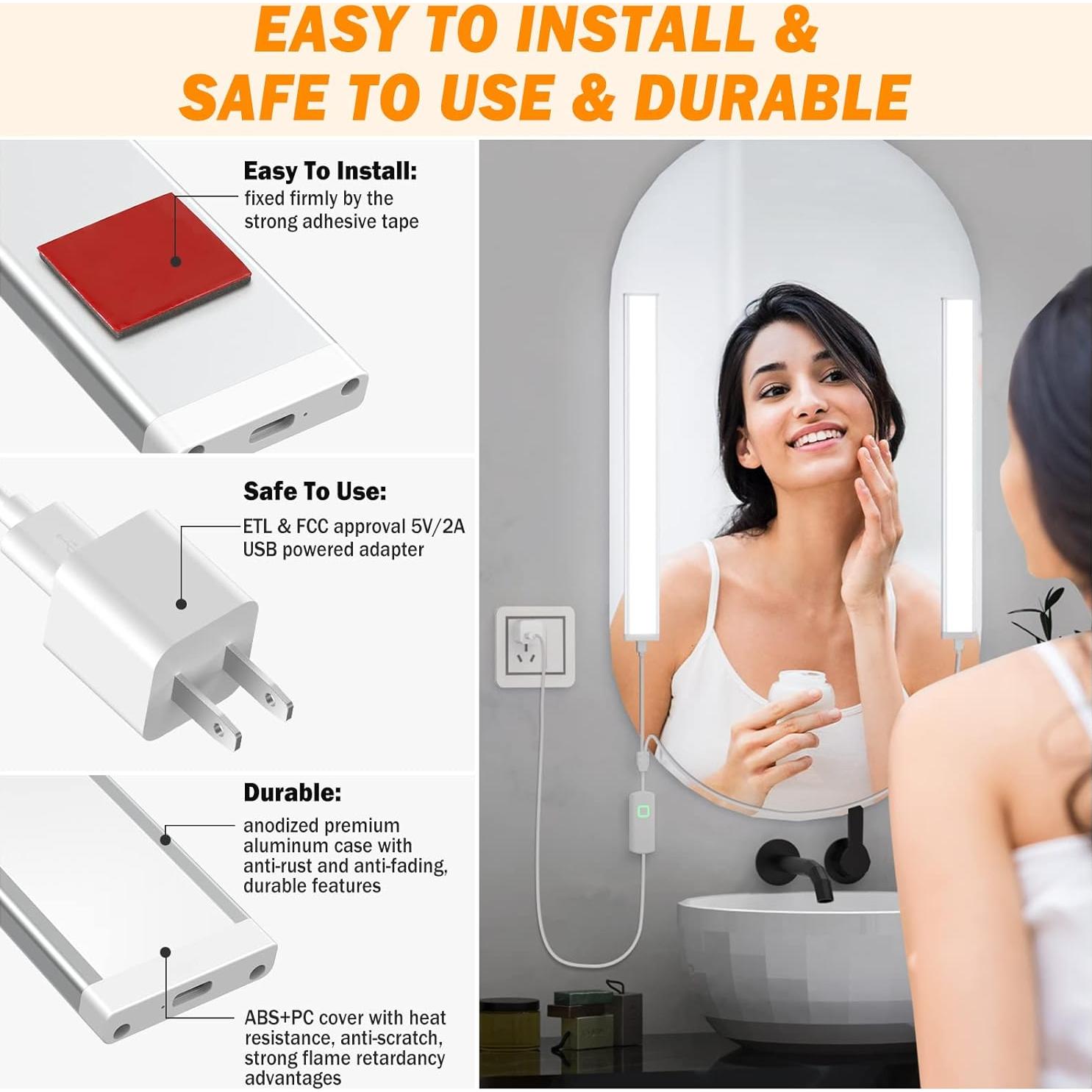 EASY TO INSTALL &
SAFE TO USE & DURABLE

Easy To Install:
fixed firmly by the strong adhesive tape

Safe To Use:
ETL & FCC approval 5V/2A USB powered adapter

Durable:
anodized premium aluminum case with anti-rust and anti-fading, durable features

ABS+PC cover with heat resistance, anti-scratch, strong flame retardancy advantages