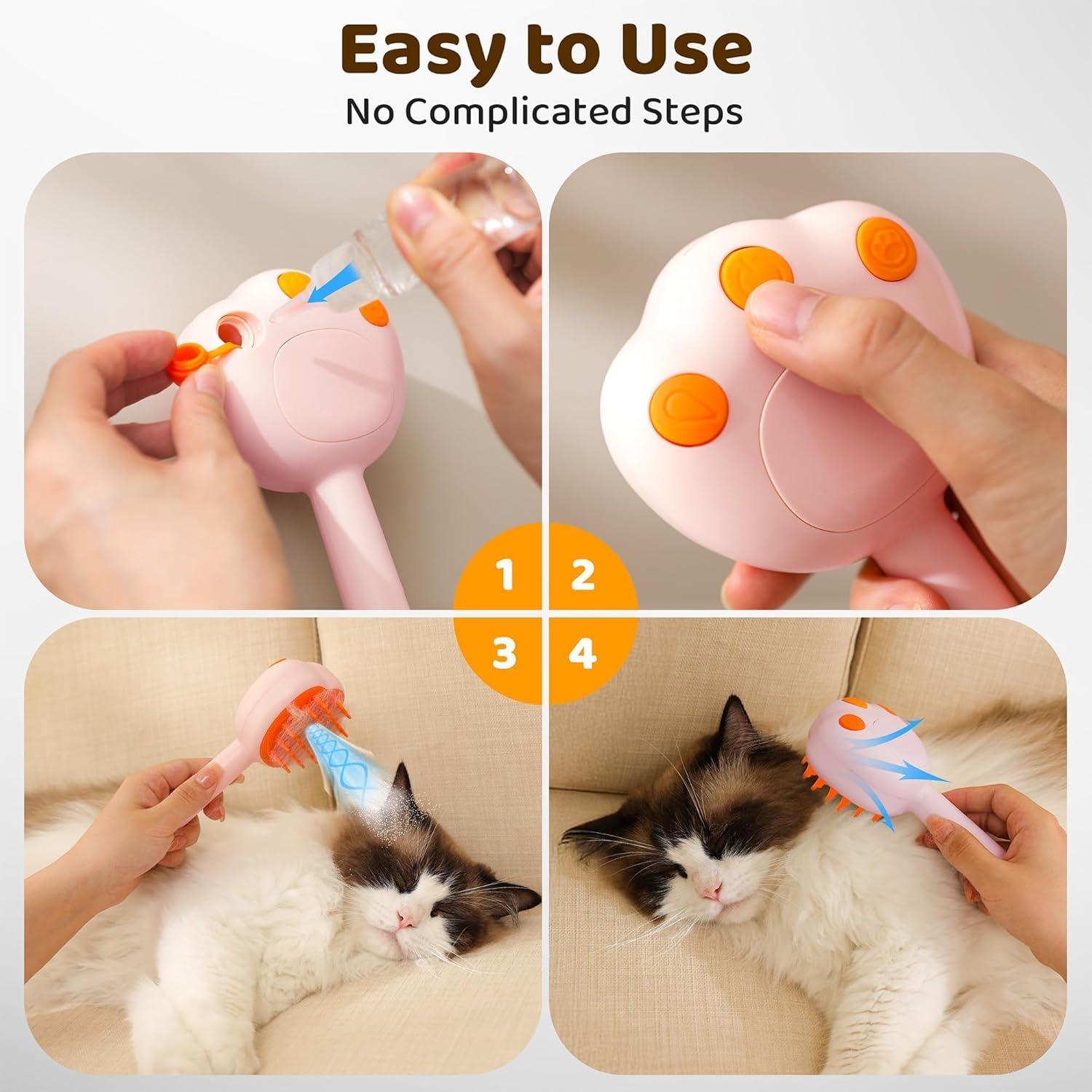 Easy to Use
No Complicated Steps

1
2
3
4