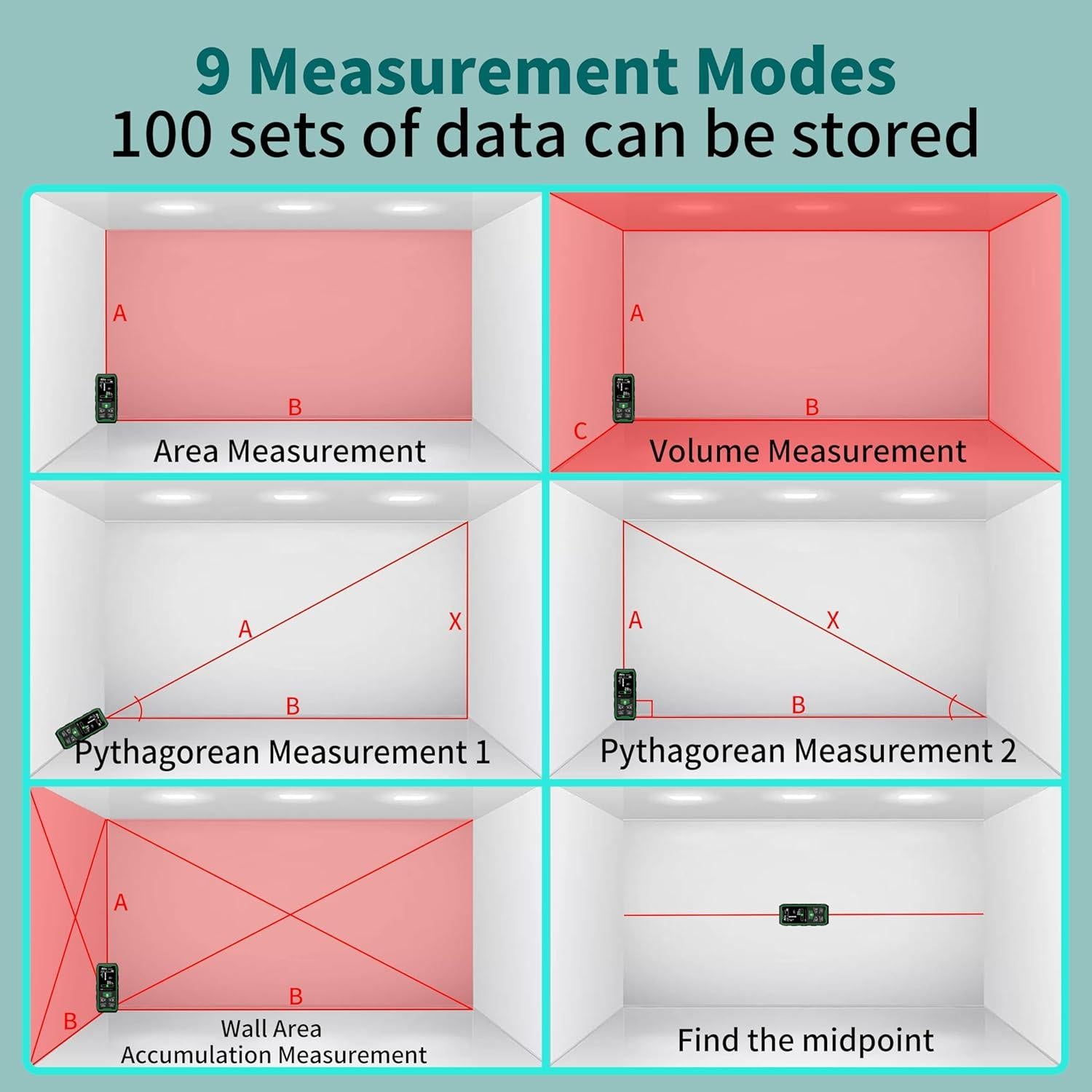 9 Measurement Modes
100 sets of data can be stored

A
B
Area Measurement

A
B
C
Volume Measurement

A
X
B
Pythagorean Measurement 1

A
X
B
Pythagorean Measurement 2

A
B
B
Wall Area
Accumulation Measurement

Find the midpoint