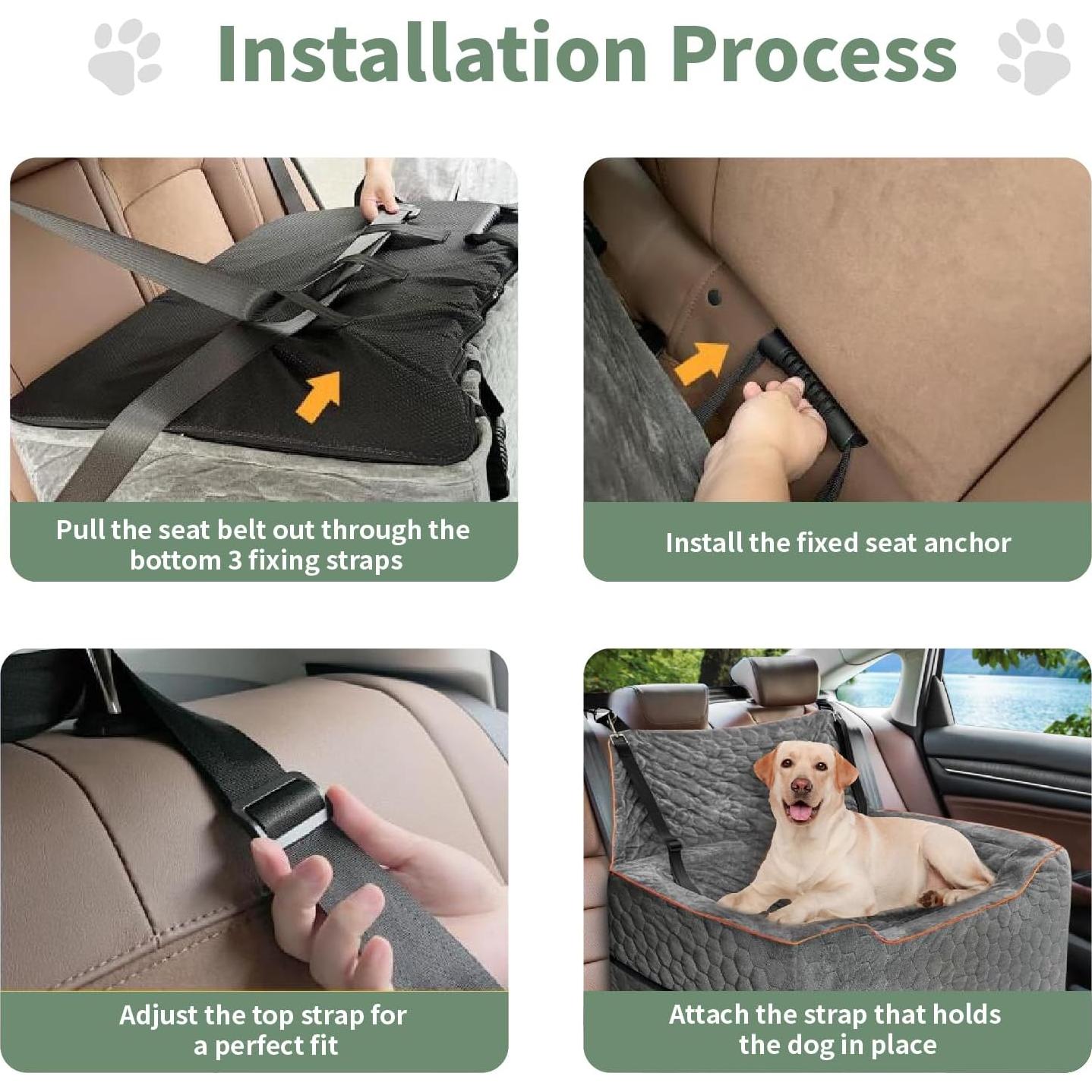 Installation Process

Pull the seat belt out through the bottom 3 fixing straps

Install the fixed seat anchor

Adjust the top strap for a perfect fit

Attach the strap that holds the dog in place