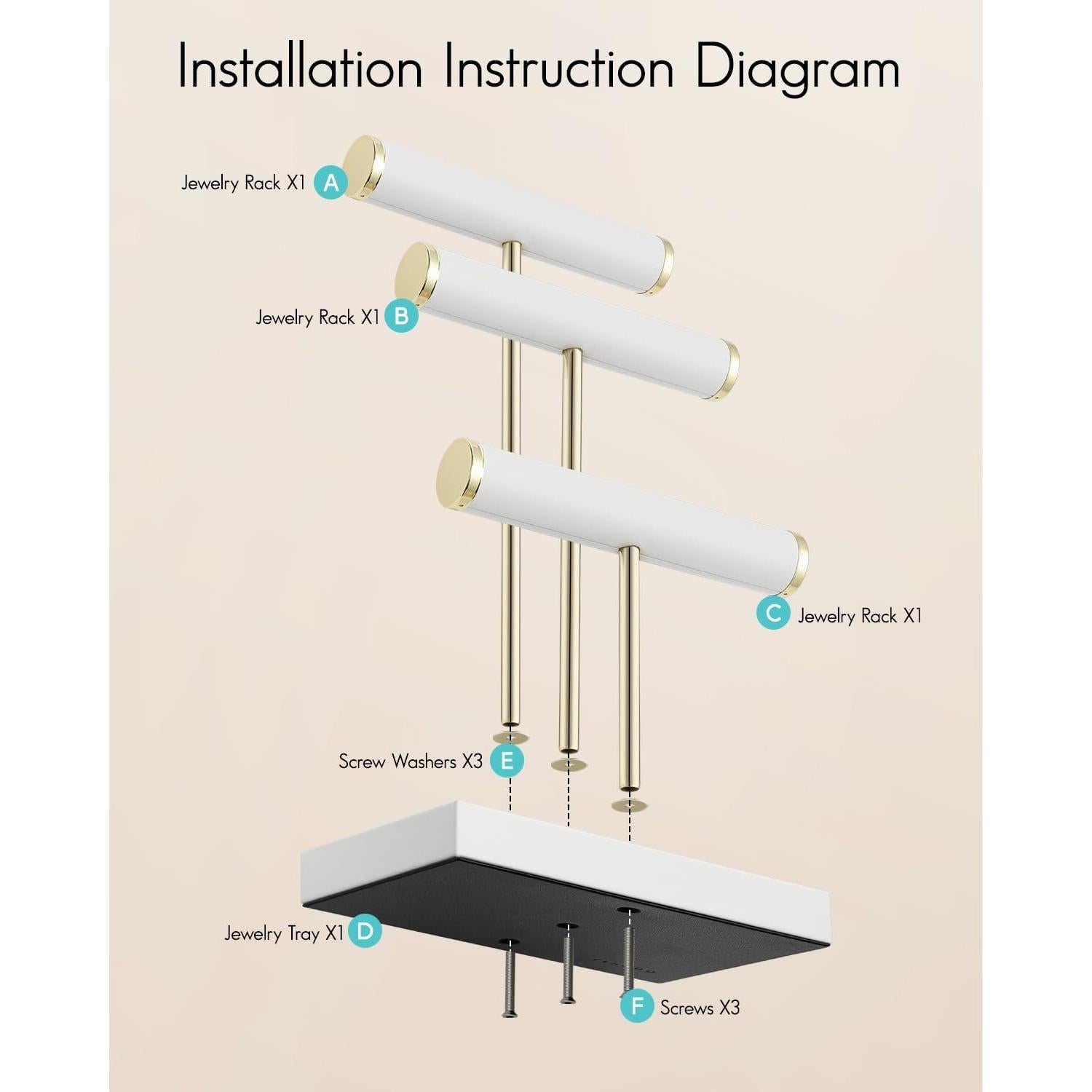 Installation Instruction Diagram

Jewelry Rack X1 A

Jewelry Rack X1 B

C Jewelry Rack X1

Screw Washers X3 E

Jewelry Tray X1 D

F Screws X3