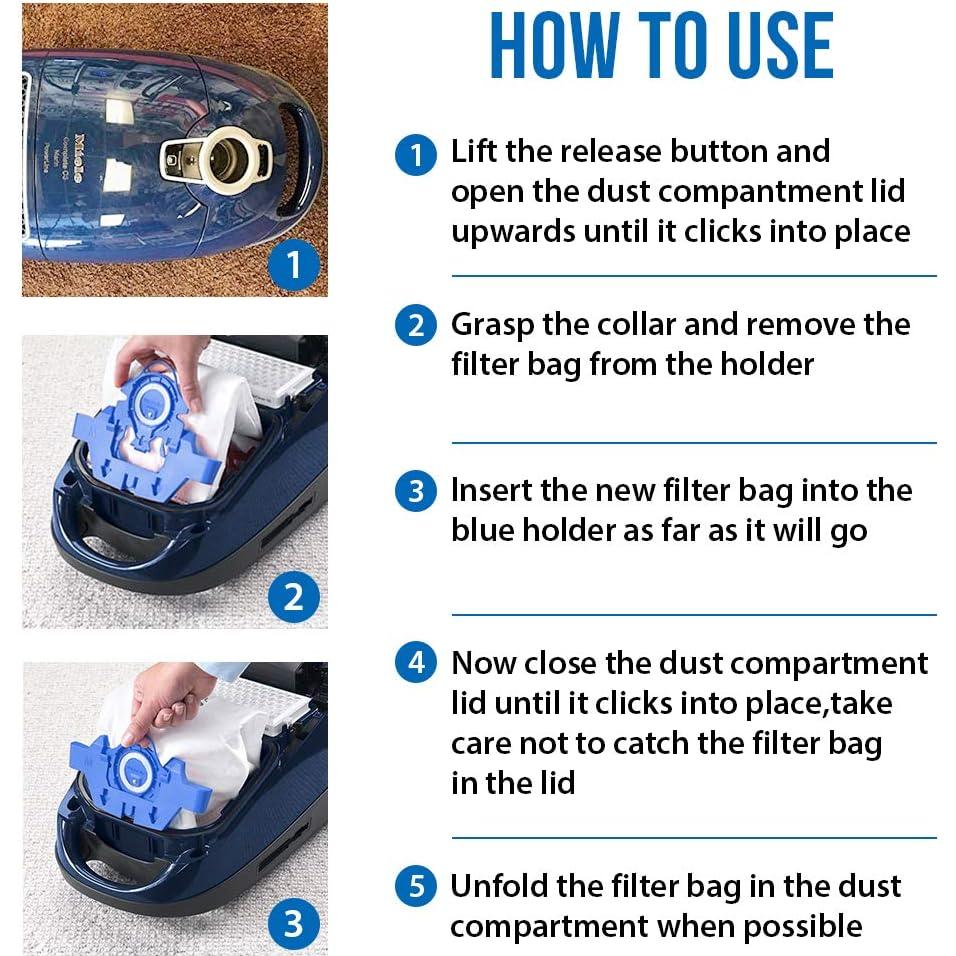 Miele

1

2

3

HOW TO USE

1 Lift the release button and open the dust compantment lid upwards until it clicks into place

2 Grasp the collar and remove the filter bag from the holder

3 Insert the new filter bag into the blue holder as far as it will go

4 Now close the dust compartment lid until it clicks into place,take care not to catch the filter bag in the lid

5 Unfold the filter bag in the dust compartment when possible