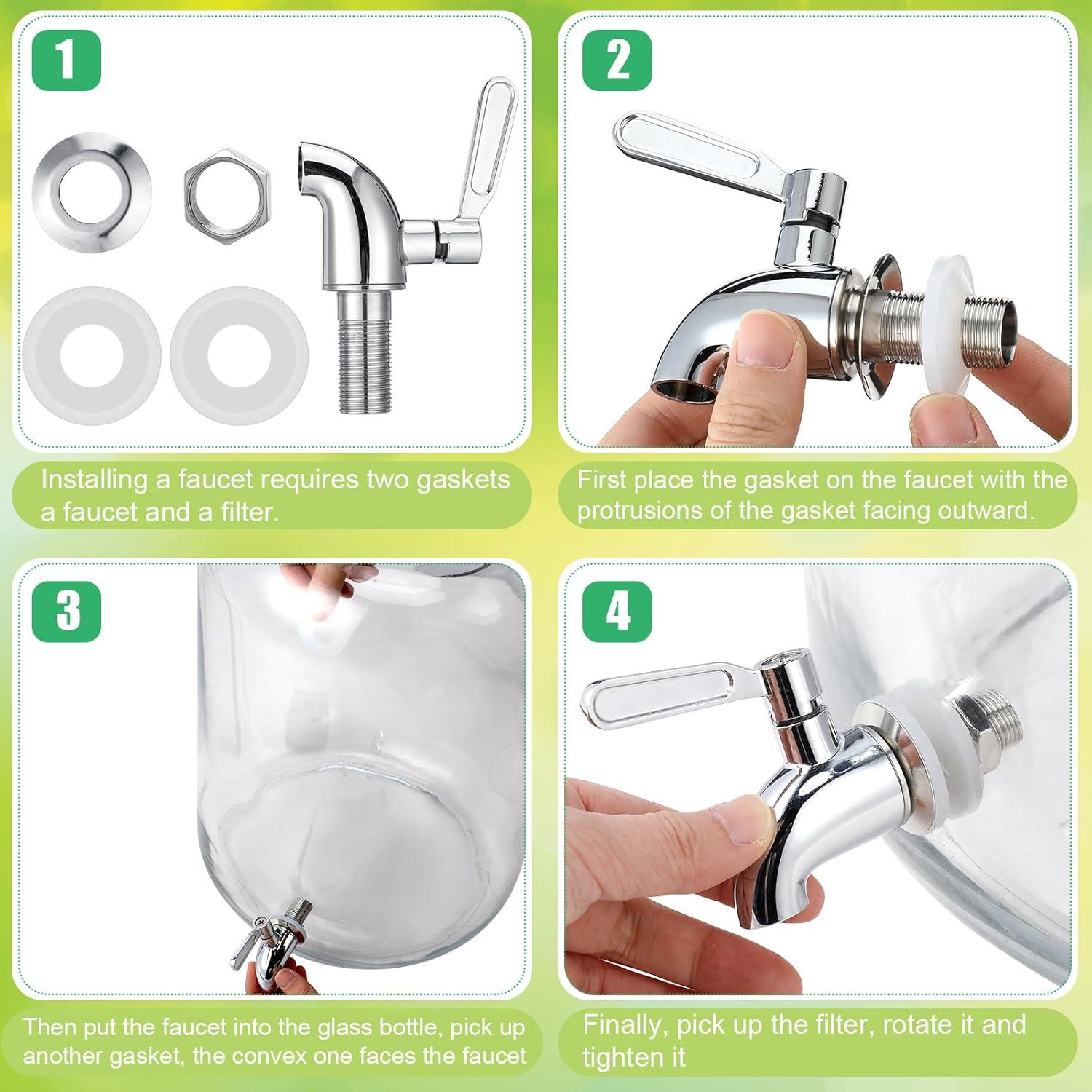 1

Installing a faucet requires two gaskets a faucet and a filter.

2

First place the gasket on the faucet with the protrusions of the gasket facing outward.

3

Then put the faucet into the glass bottle, pick up another gasket, the convex one faces the faucet

4

Finally, pick up the filter, rotate it and tighten it