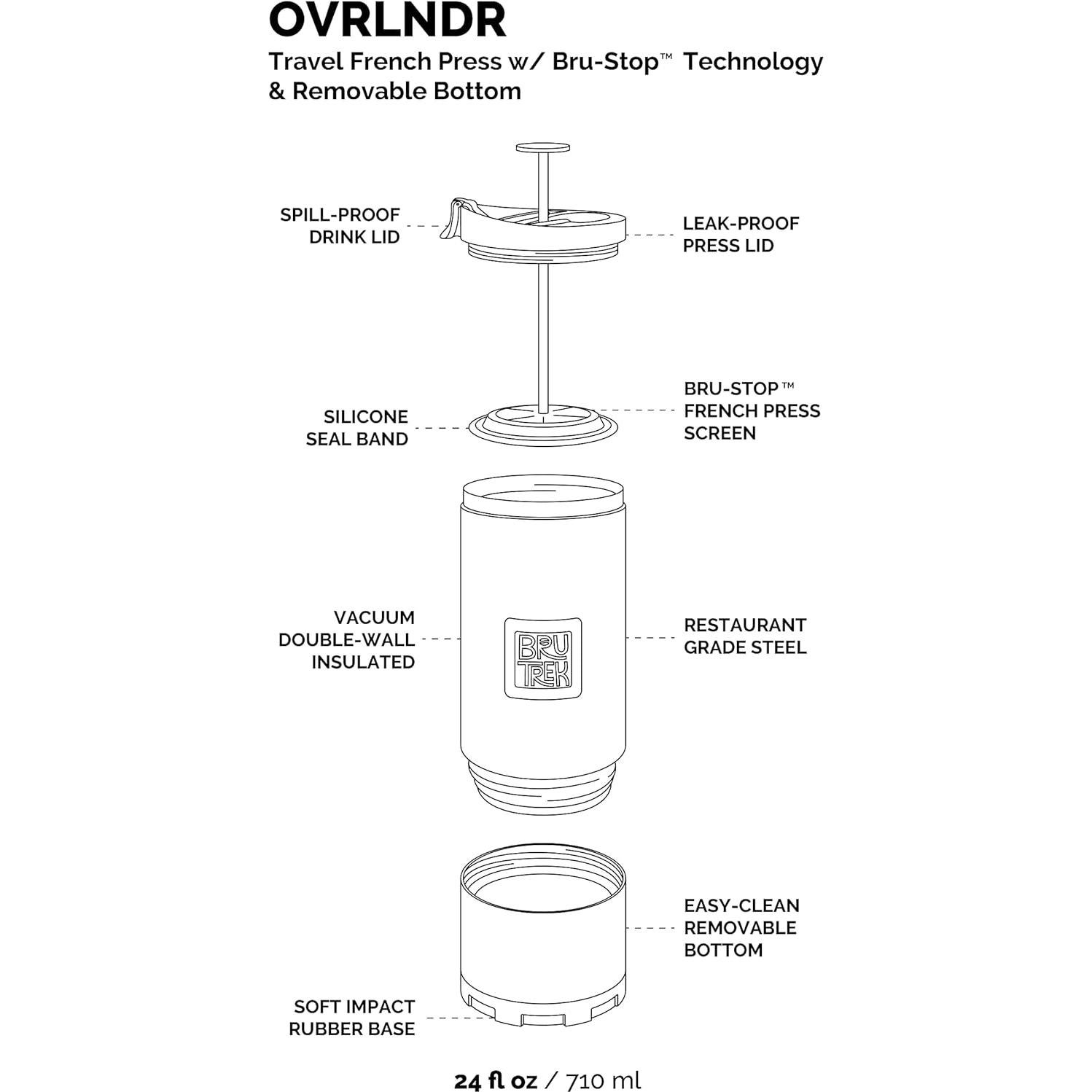 OVRLNDR

Travel French Press w/ Bru-Stop™ Technology & Removable Bottom

SPILL-PROOF DRINK LID

LEAK-PROOF PRESS LID

SILICONE SEAL BAND

BRU-STOP™ FRENCH PRESS SCREEN

VACUUM DOUBLE-WALL INSULATED

BRU TREK

RESTAURANT GRADE STEEL

EASY-CLEAN REMOVABLE BOTTOM

SOFT IMPACT RUBBER BASE

24 fl oz / 710 ml