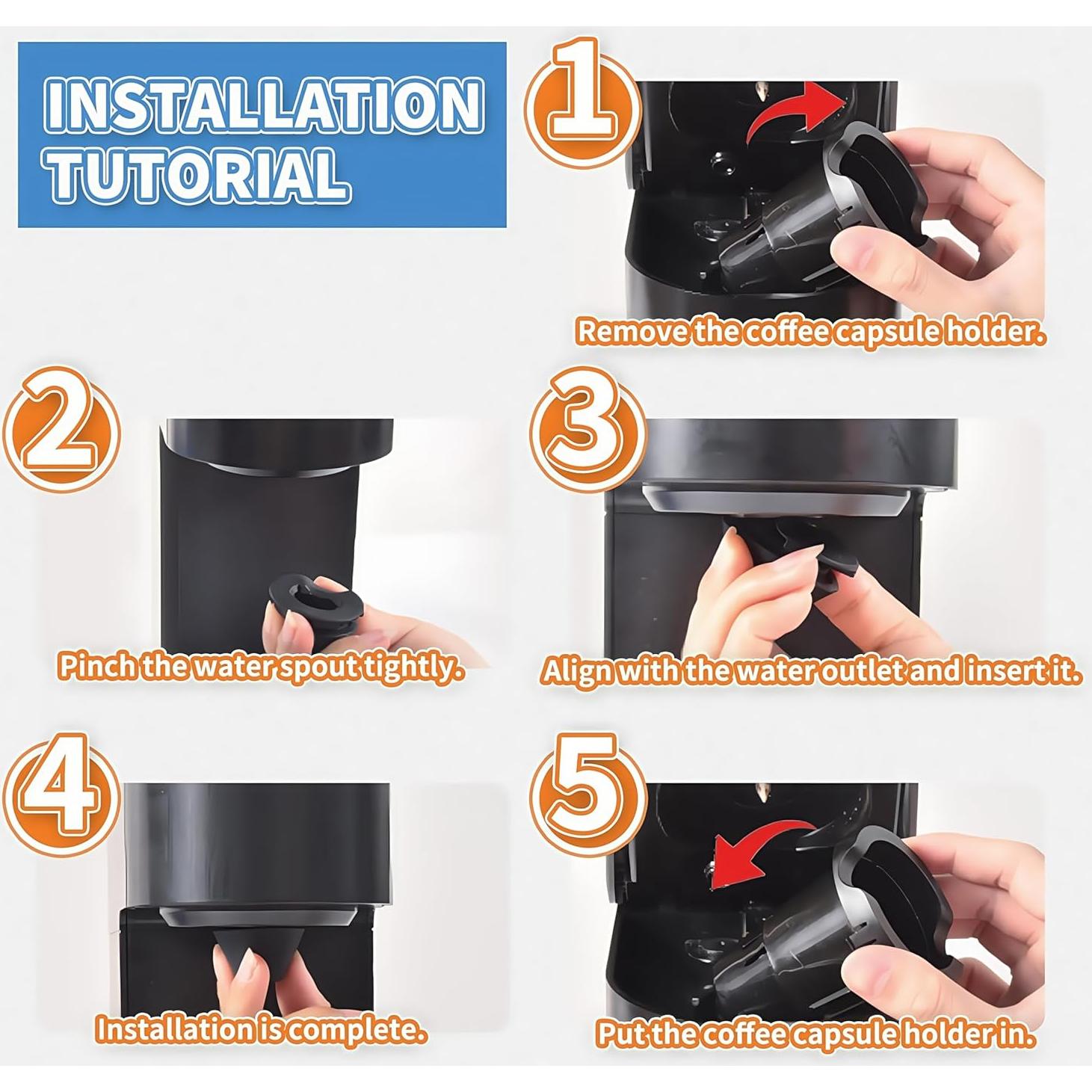 INSTALLATION TUTORIAL

1

Remove the coffee capsule holder.

2

Pinch the water spout tightly.

3

Align with the water outlet and insert it.

4

Installation is complete.

5

Put the coffee capsule holder in.