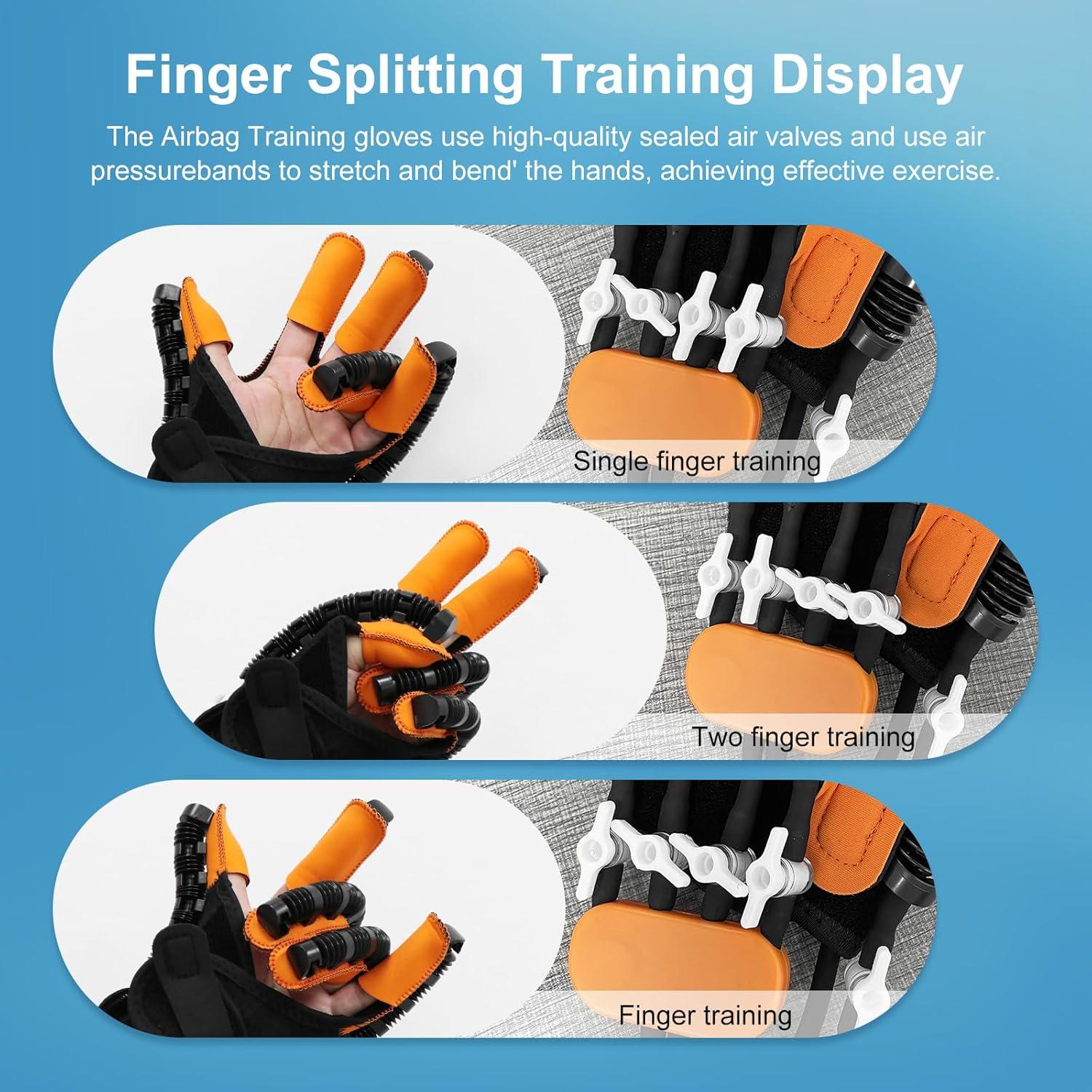 Finger Splitting Training Display

The Airbag Training gloves use high-quality sealed air valves and use air pressurebands to stretch and bend' the hands, achieving effective exercise.

Single finger training

Two finger training

Finger training