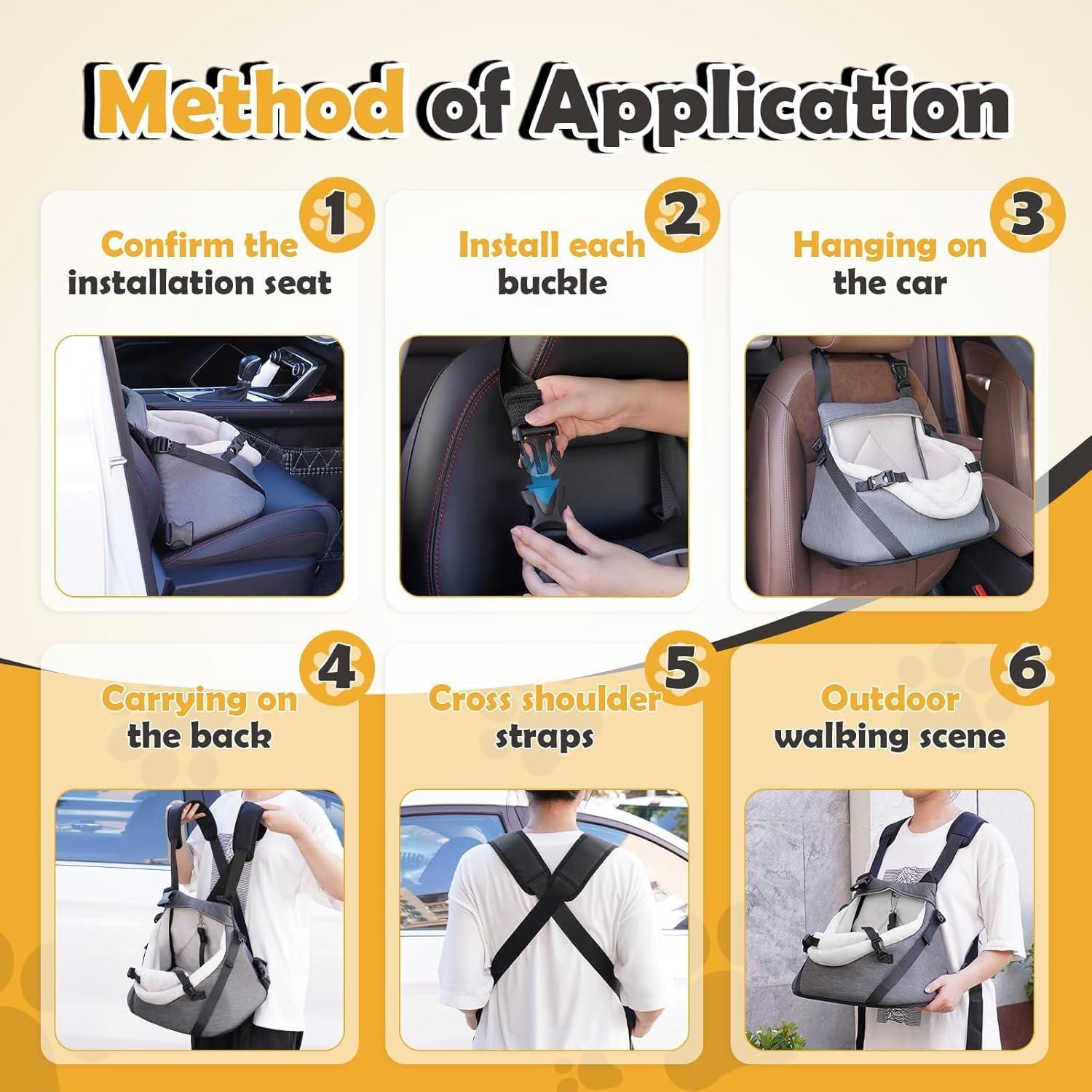 Method of Application

1
Confirm the installation seat

2
Install each buckle

3
Hanging on the car

4
Carrying on the back

5
Cross shoulder straps

6
Outdoor walking scene