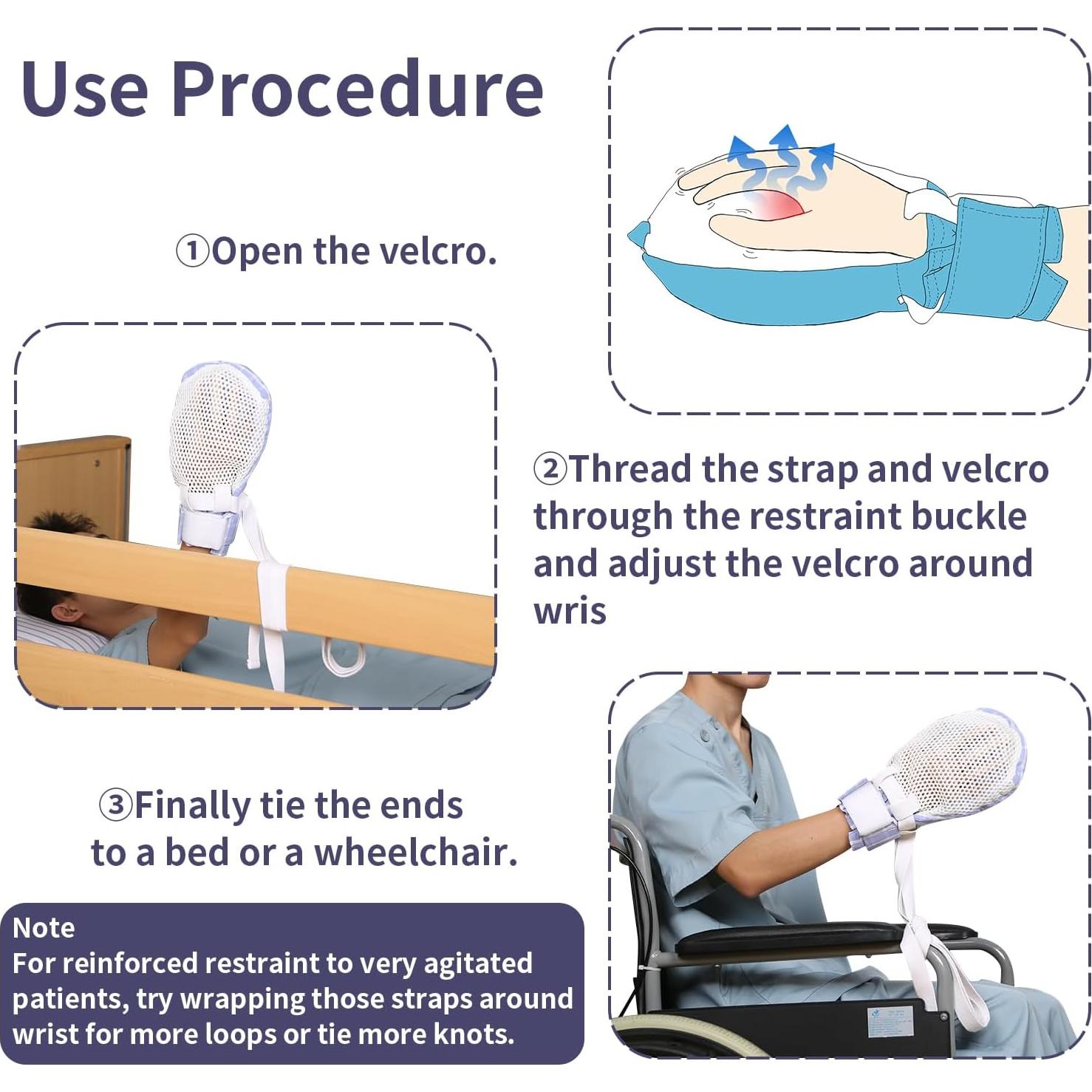 Use Procedure

①Open the velcro.

②Thread the strap and velcro through the restraint buckle and adjust the velcro around wris

③Finally tie the ends to a bed or a wheelchair.

Note
For reinforced restraint to very agitated patients, try wrapping those straps around wrist for more loops or tie more knots.