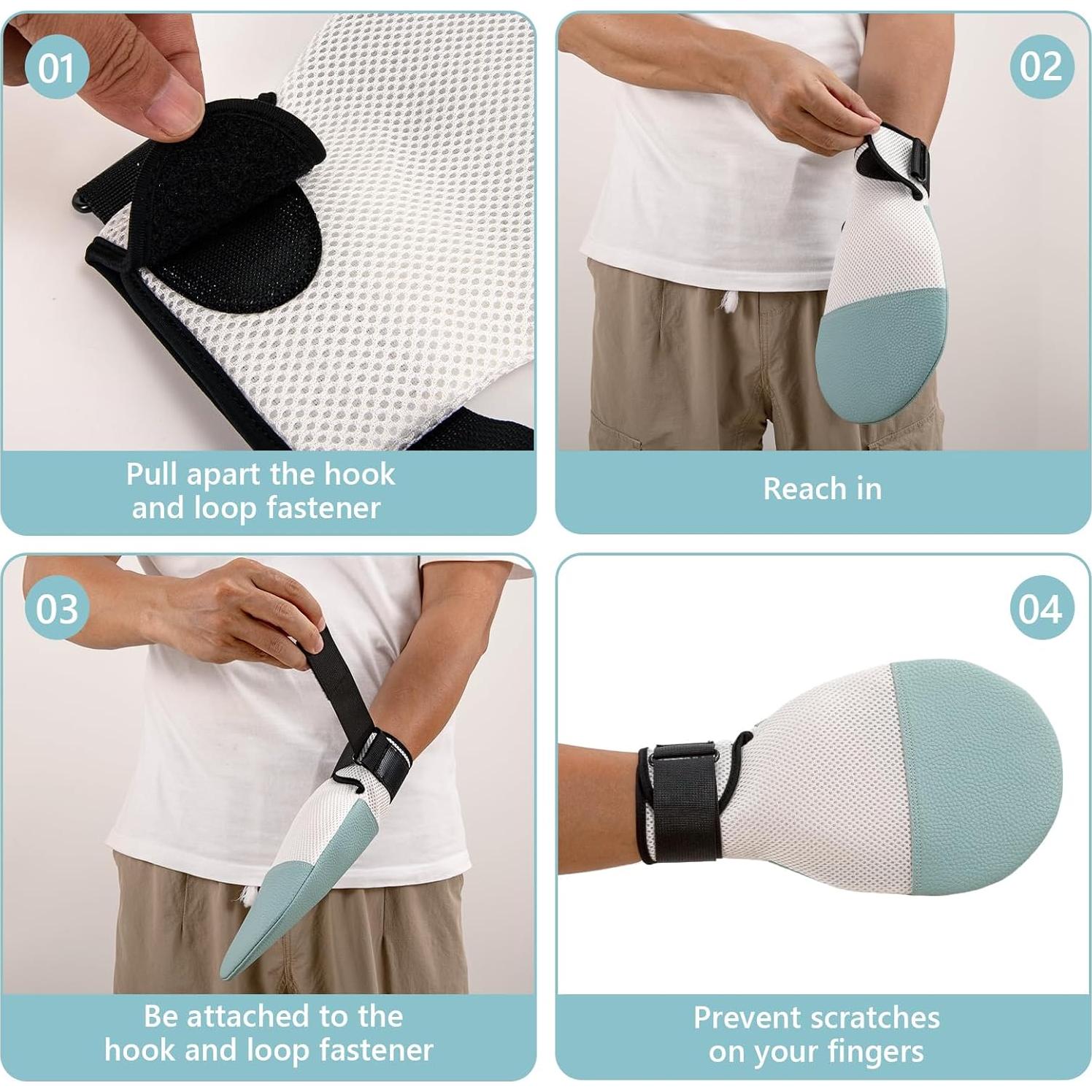 01

Pull apart the hook and loop fastener

02

Reach in

03

Be attached to the hook and loop fastener

04

Prevent scratches on your fingers