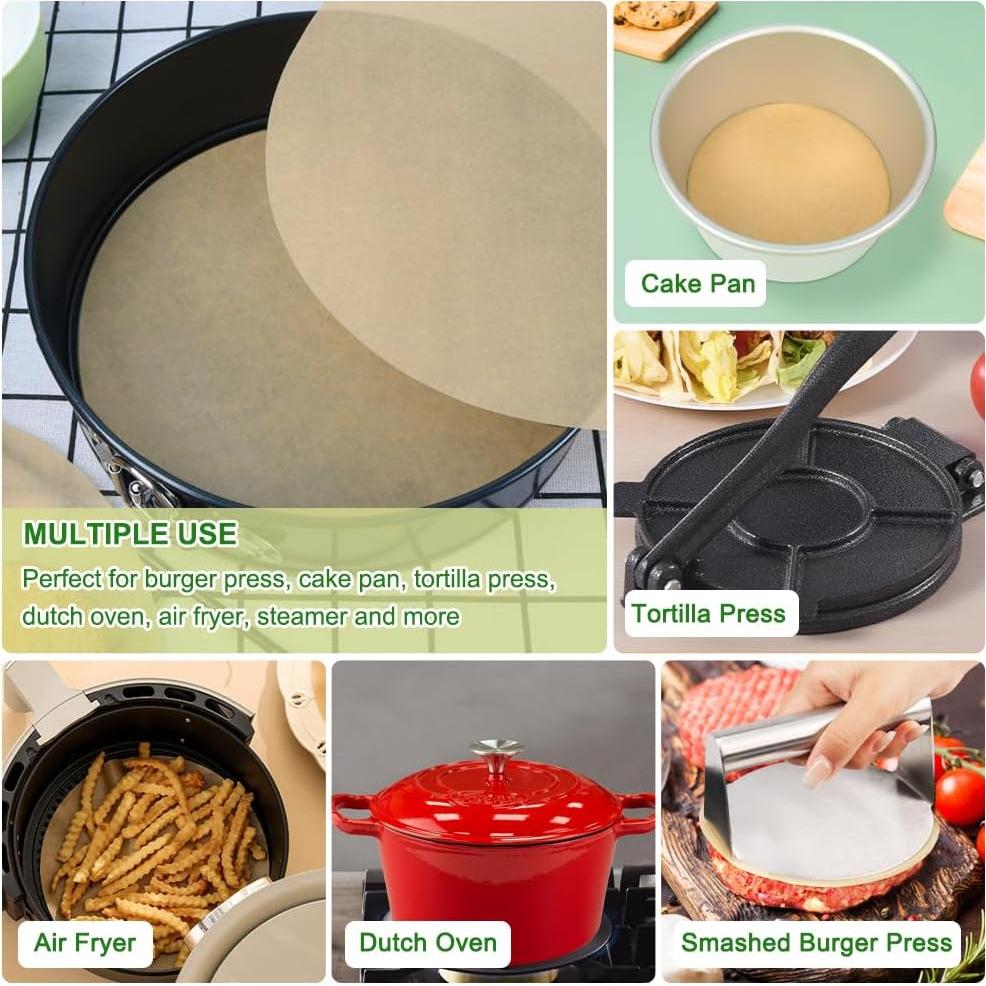 MULTIPLE USE

Perfect for burger press, cake pan, tortilla press, dutch oven, air fryer, steamer and more

Cake Pan

Tortilla Press

Air Fryer

Dutch Oven

Smashed Burger Press