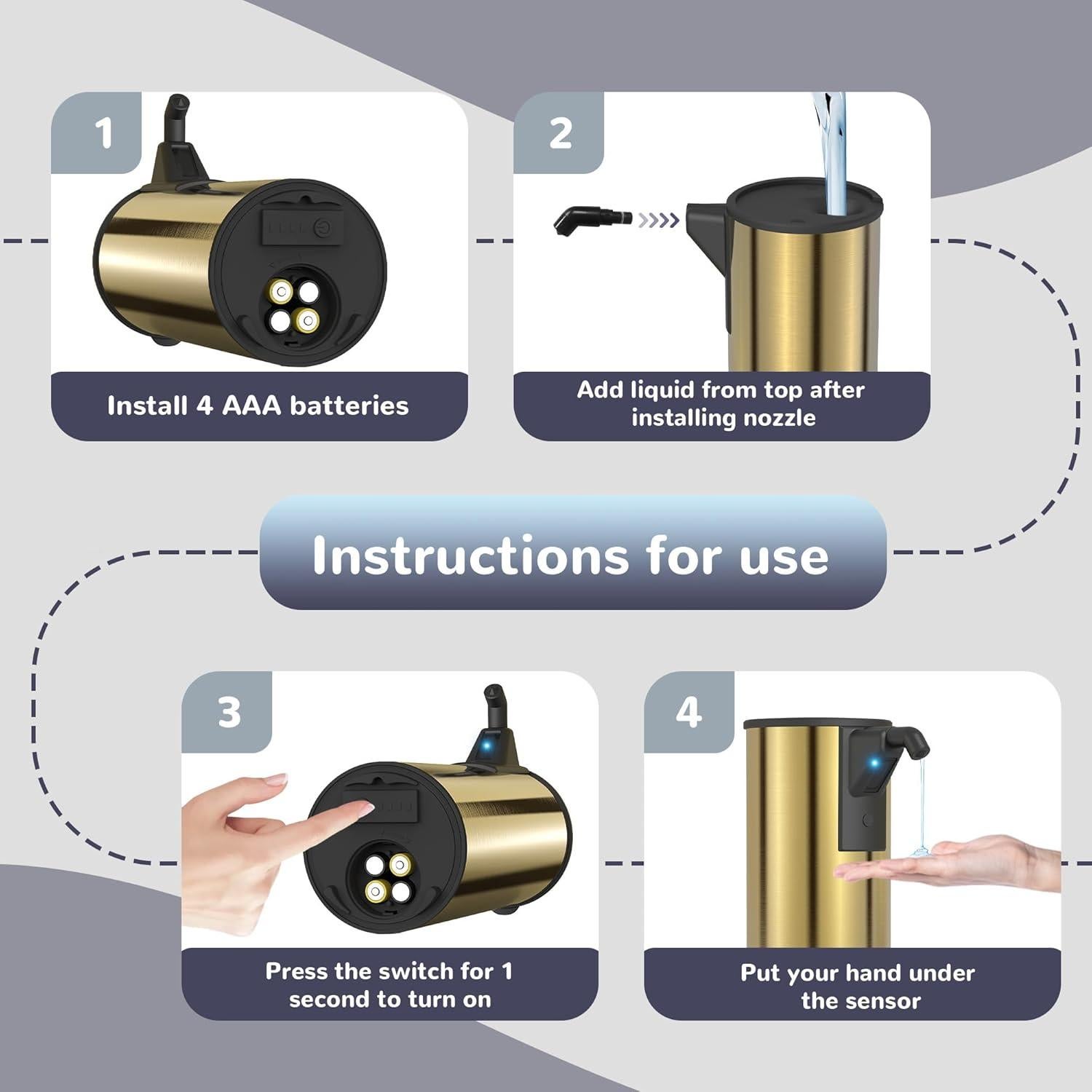 1

Install 4 AAA batteries

2

Add liquid from top after installing nozzle

Instructions for use

3

Press the switch for 1 second to turn on

4

Put your hand under the sensor