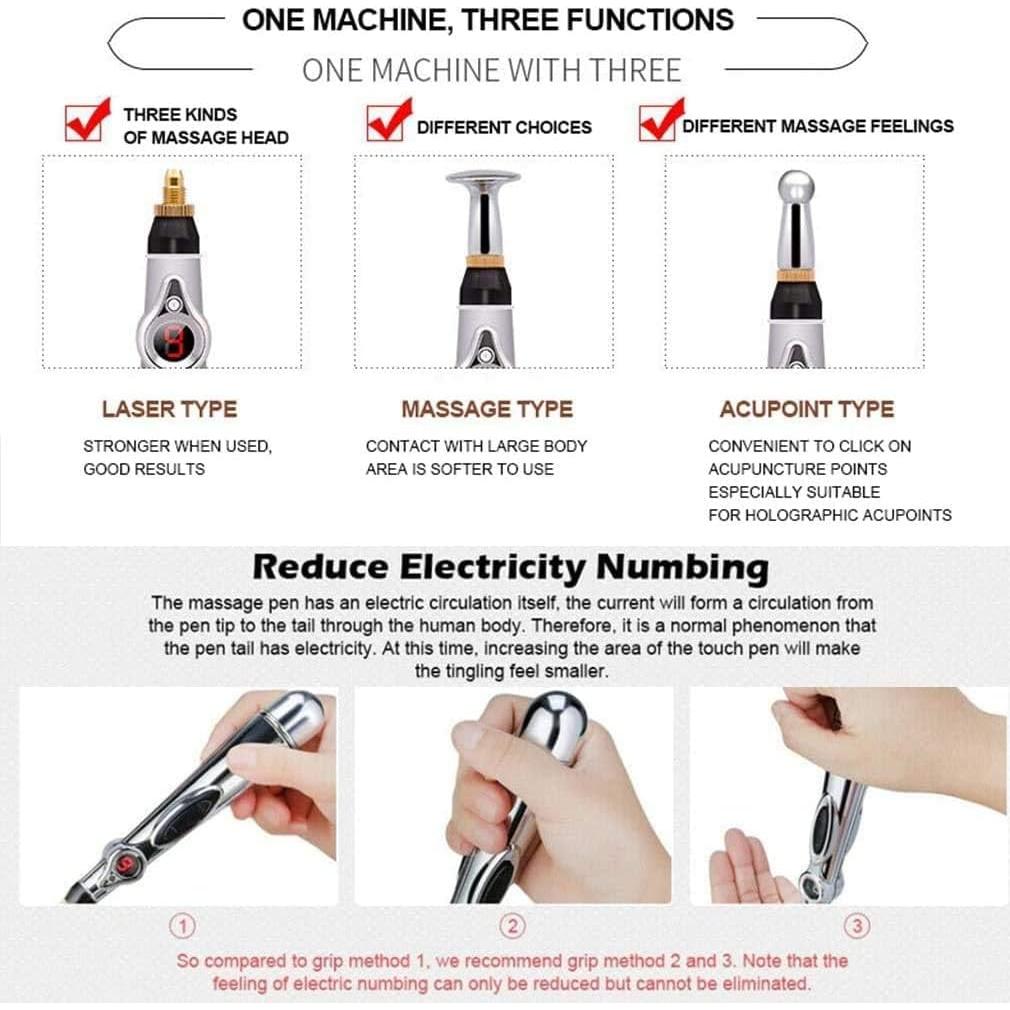 ONE MACHINE, THREE FUNCTIONS

ONE MACHINE WITH THREE

THREE KINDS OF MASSAGE HEAD

DIFFERENT CHOICES

DIFFERENT MASSAGE FEELINGS

LASER TYPE

STRONGER WHEN USED, GOOD RESULTS

MASSAGE TYPE

CONTACT WITH LARGE BODY AREA IS SOFTER TO USE

ACUPOINT TYPE

CONVENIENT TO CLICK ON ACUPUNCTURE POINTS ESPECIALLY SUITABLE FOR HOLOGRAPHIC ACUPOINTS

Reduce Electricity Numbing

The massage pen has an electric circulation itself, the current will form a circulation from the pen tip to the tail through the human body. Therefore, it is a normal phenomenon that the pen tail has electricity. At this time, increasing the area of the touch pen will make the tingling feel smaller.

①

②

③

So compared to grip method 1, we recommend grip method 2 and 3. Note that the feeling of electric numbing can only be reduced but cannot be eliminated.