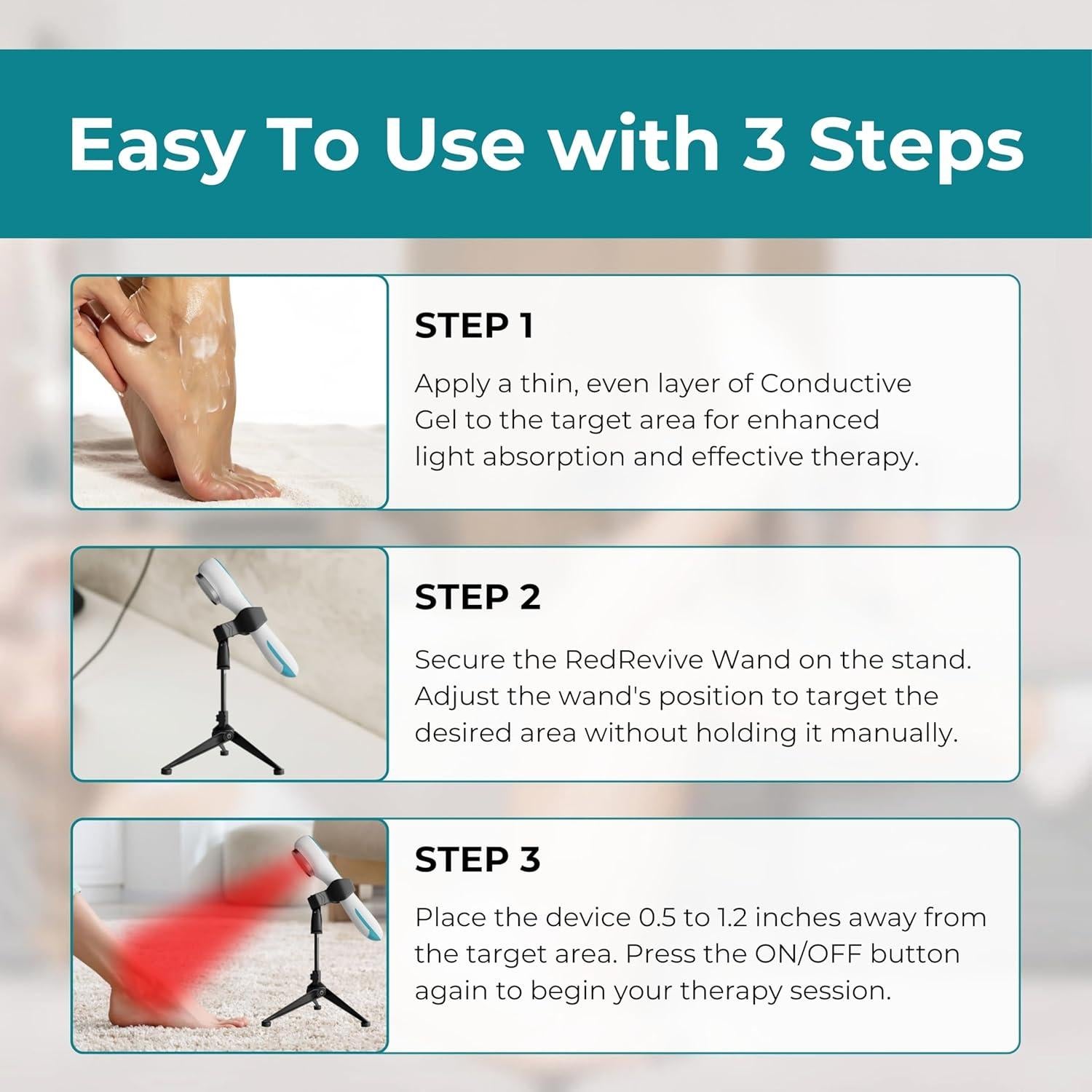 Easy To Use with 3 Steps

STEP 1

Apply a thin, even layer of Conductive Gel to the target area for enhanced light absorption and effective therapy.

STEP 2

Secure the RedRevive Wand on the stand. Adjust the wand's position to target the desired area without holding it manually.

STEP 3

Place the device 0.5 to 1.2 inches away from the target area. Press the ON/OFF button again to begin your therapy session.