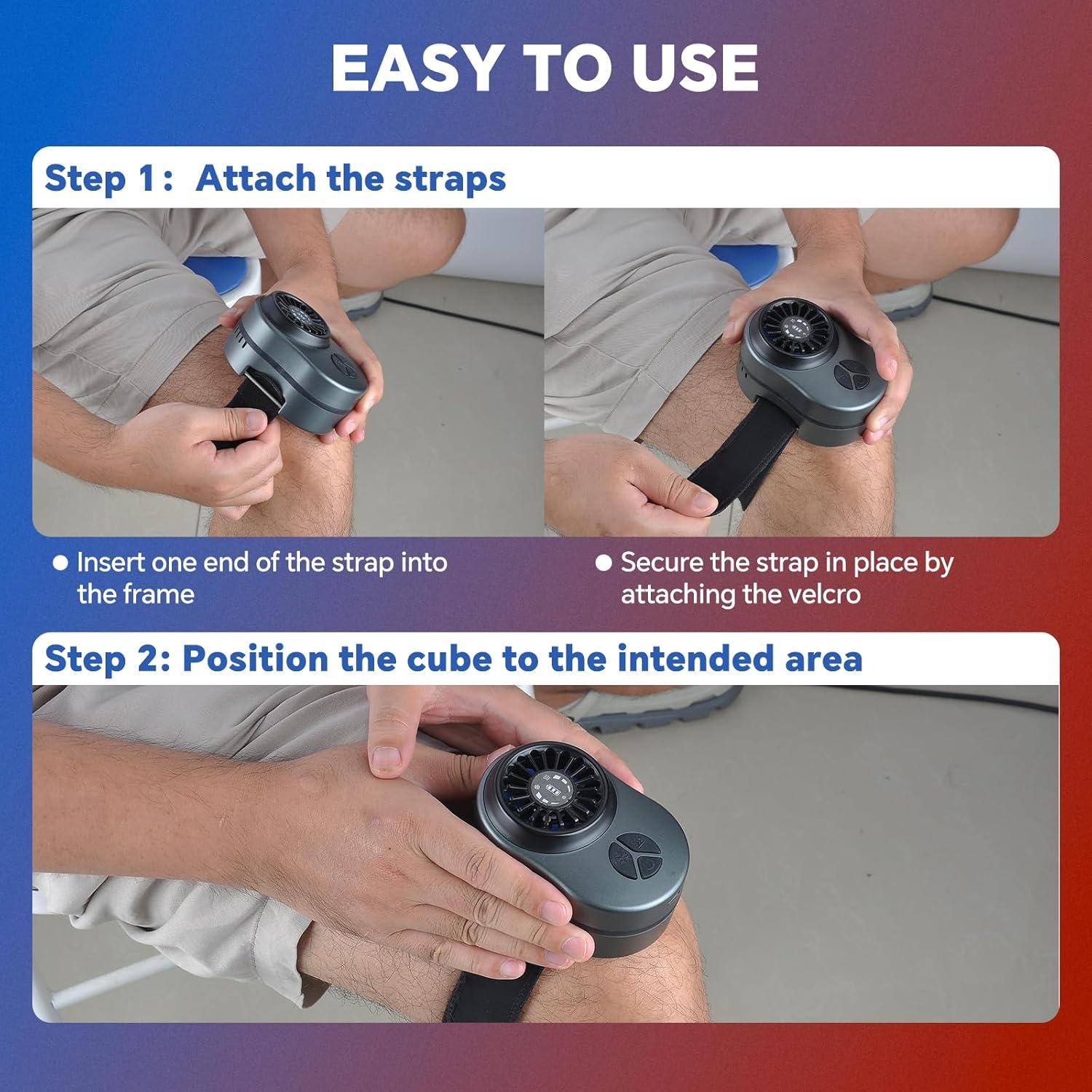 EASY TO USE

Step 1:  Attach the straps

● Insert one end of the strap into the frame

● Secure the strap in place by attaching the velcro

Step 2: Position the cube to the intended area