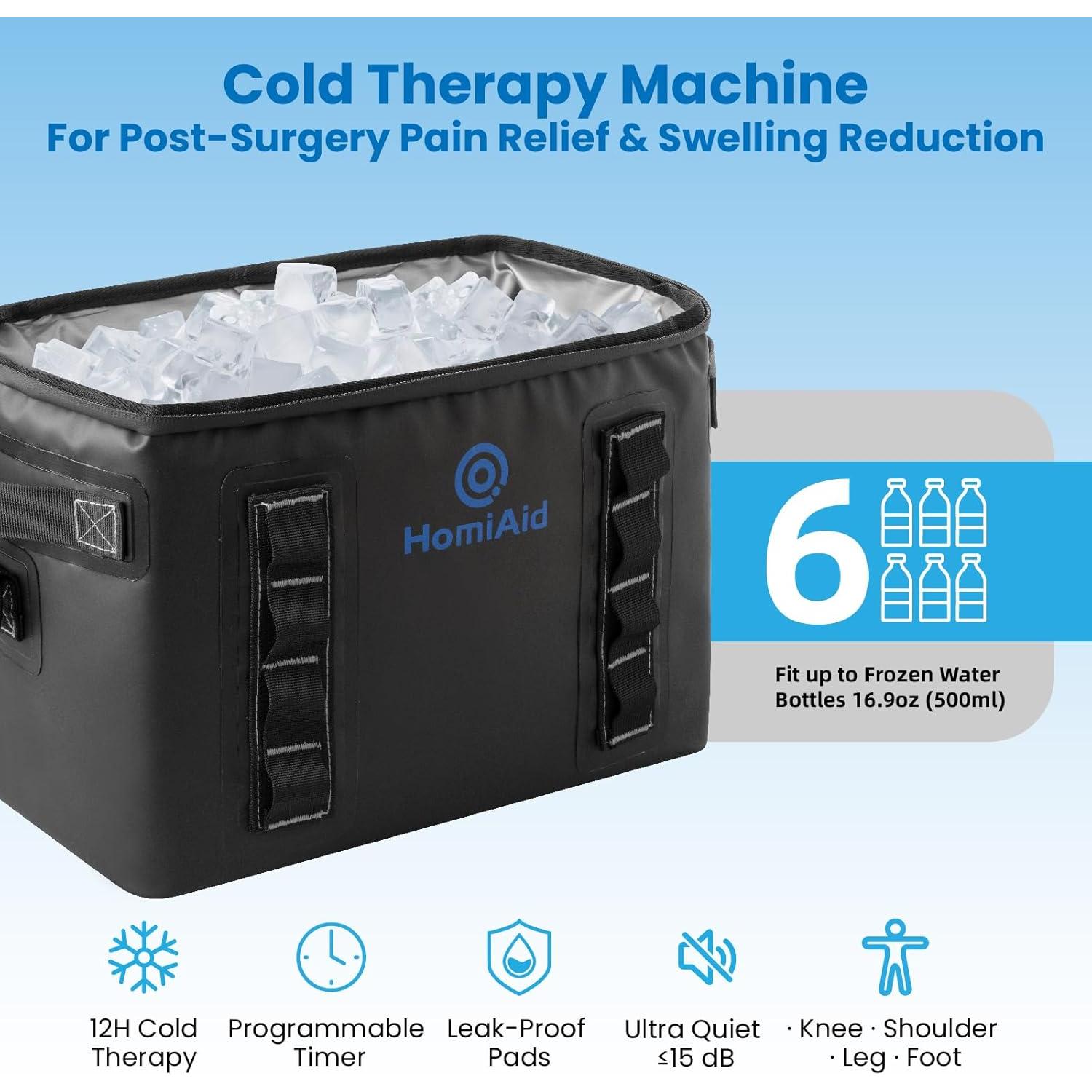 Cold Therapy Machine
For Post-Surgery Pain Relief & Swelling Reduction

HomiAid

6

Fit up to Frozen Water Bottles 16.9oz (500ml)

12H Cold Therapy

Programmable Timer

Leak-Proof Pads

Ultra Quiet ≤15 dB

· Knee · Shoulder · Leg · Foot