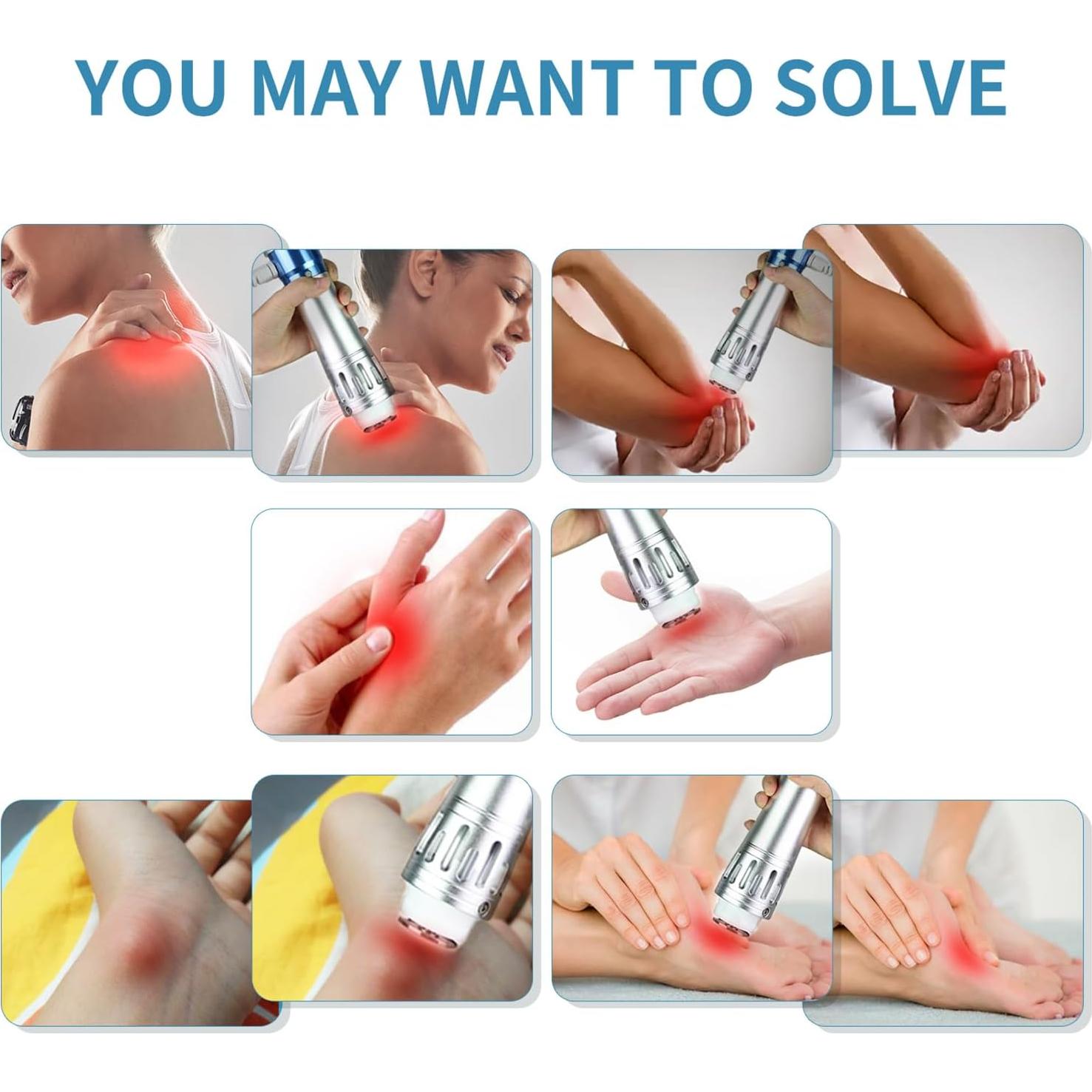 YOU MAY WANT TO SOLVE