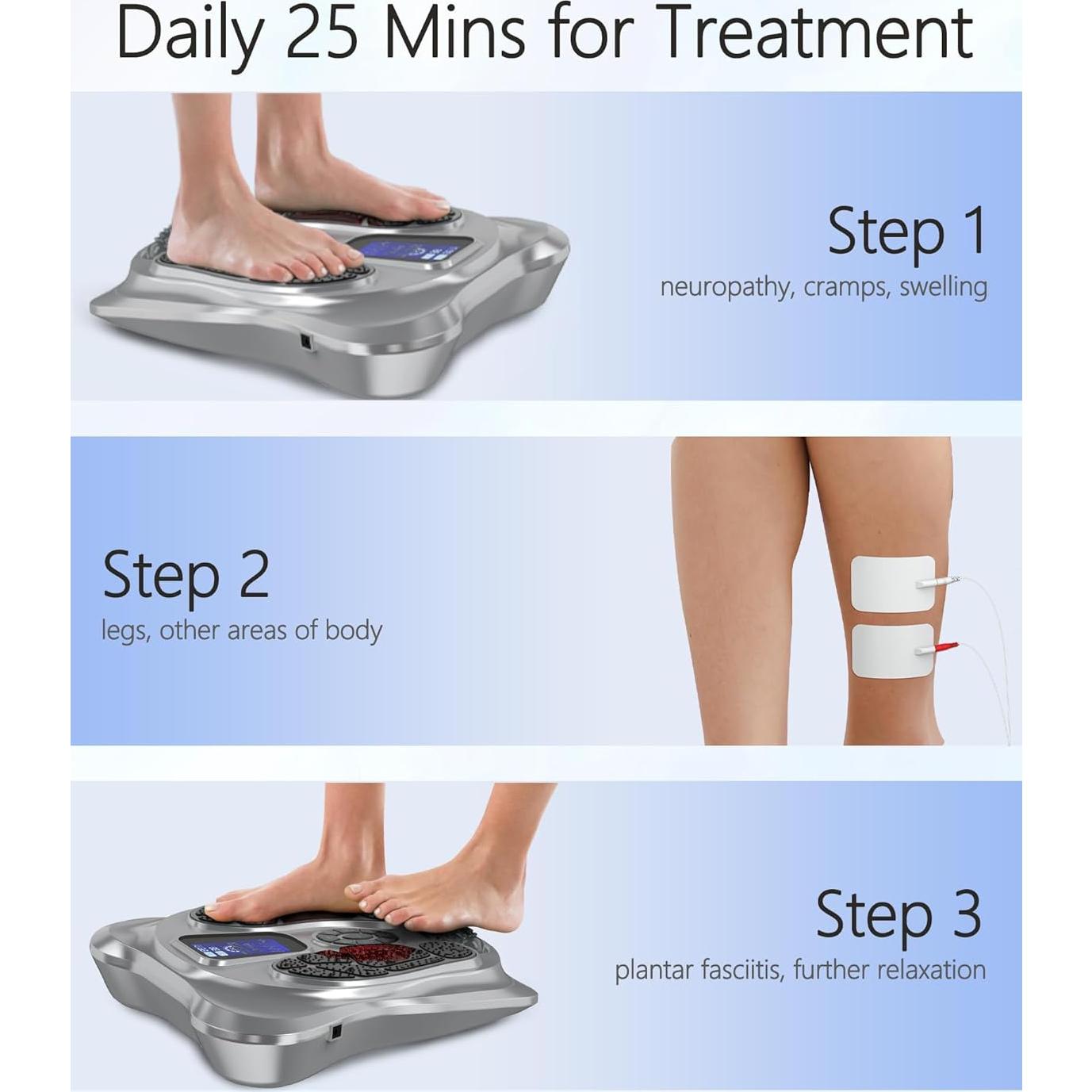 Daily 25 Mins for Treatment

Step 1
neuropathy, cramps, swelling

Step 2
legs, other areas of body

Step 3
plantar fasciitis, further relaxation