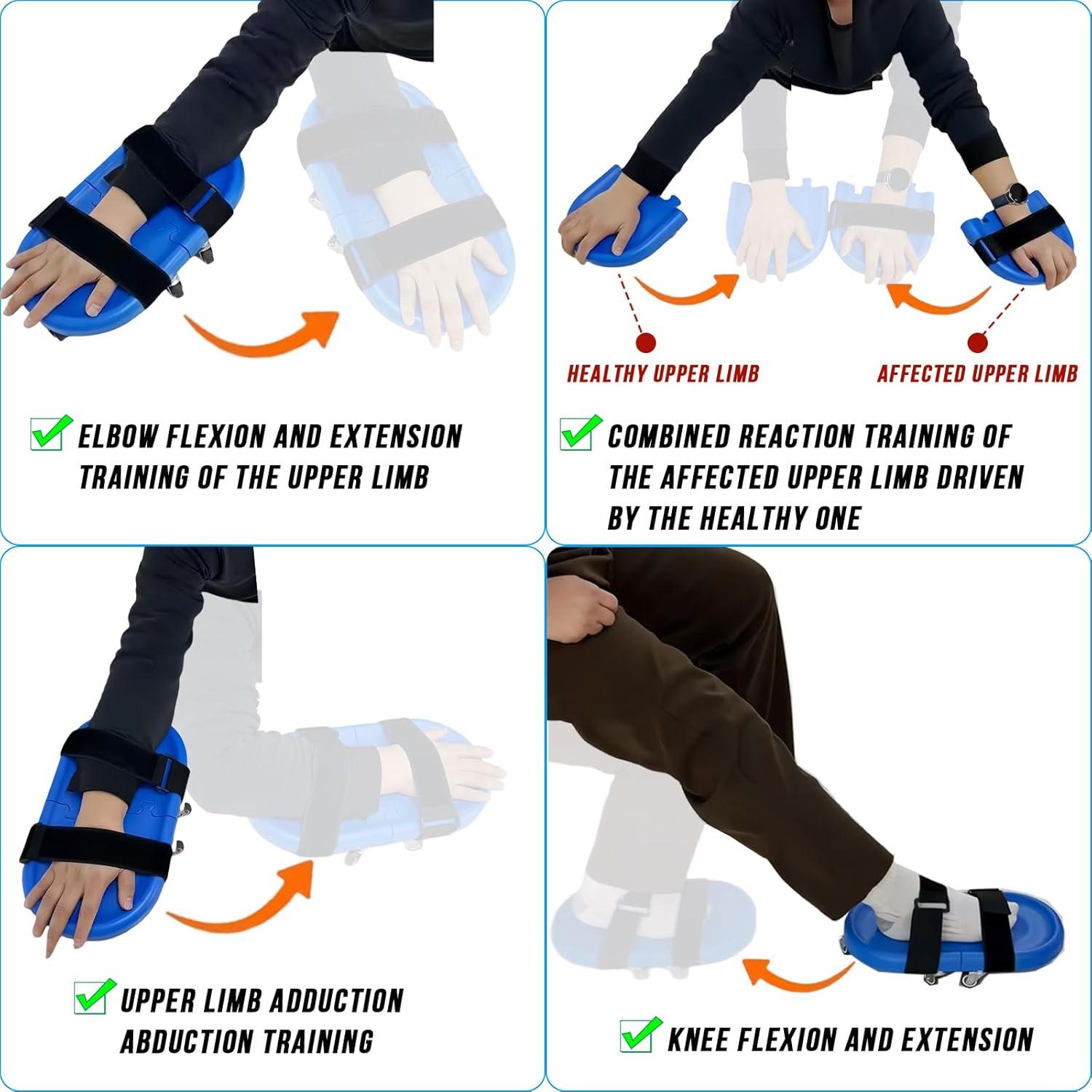 ELBOW FLEXION AND EXTENSION TRAINING OF THE UPPER LIMB

HEALTHY UPPER LIMB

AFFECTED UPPER LIMB

COMBINED REACTION TRAINING OF THE AFFECTED UPPER LIMB DRIVEN BY THE HEALTHY ONE

UPPER LIMB ADDUCTION ABDUCTION TRAINING

KNEE FLEXION AND EXTENSION