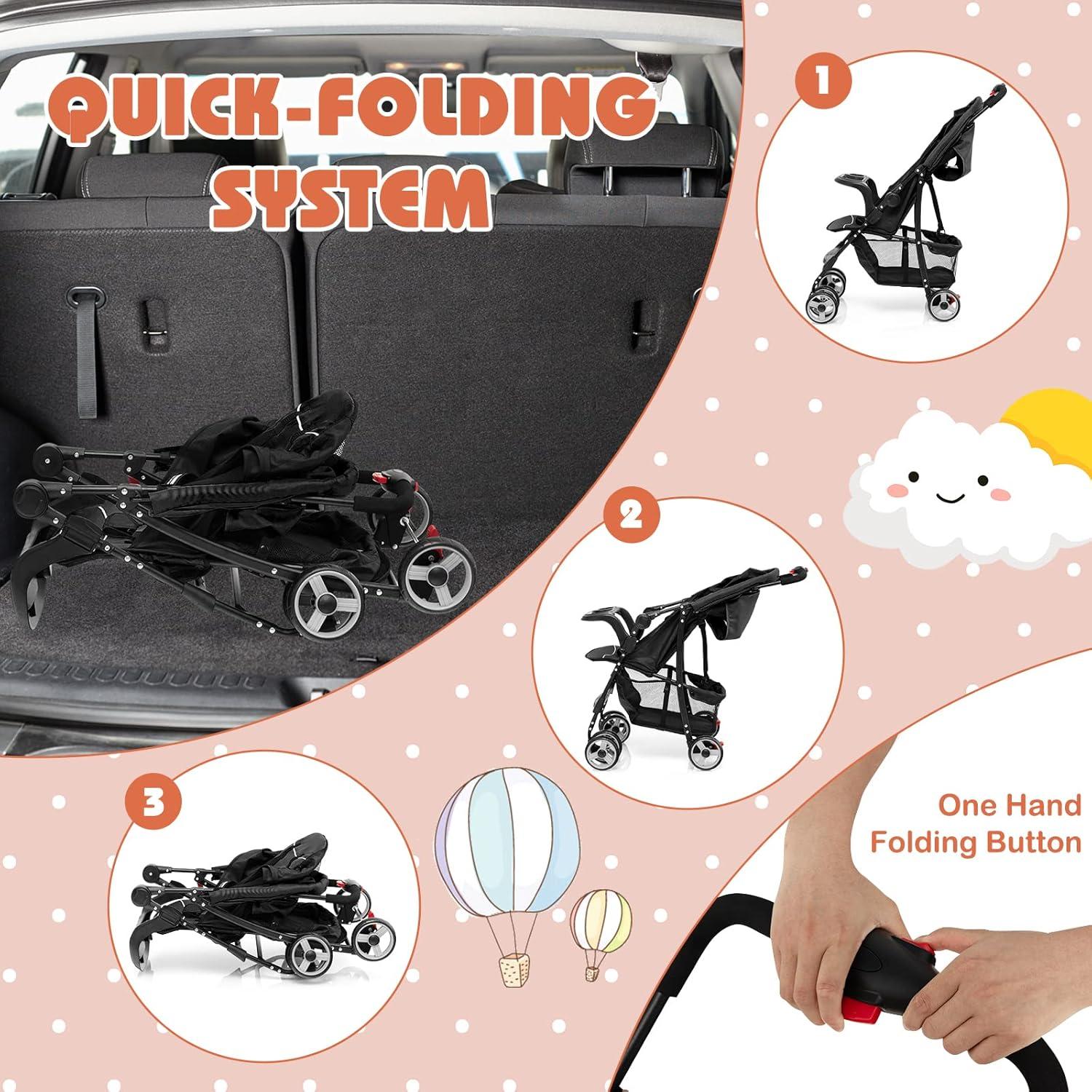 QUICK-FOLDING SYSTEM

1

2

3

One Hand Folding Button