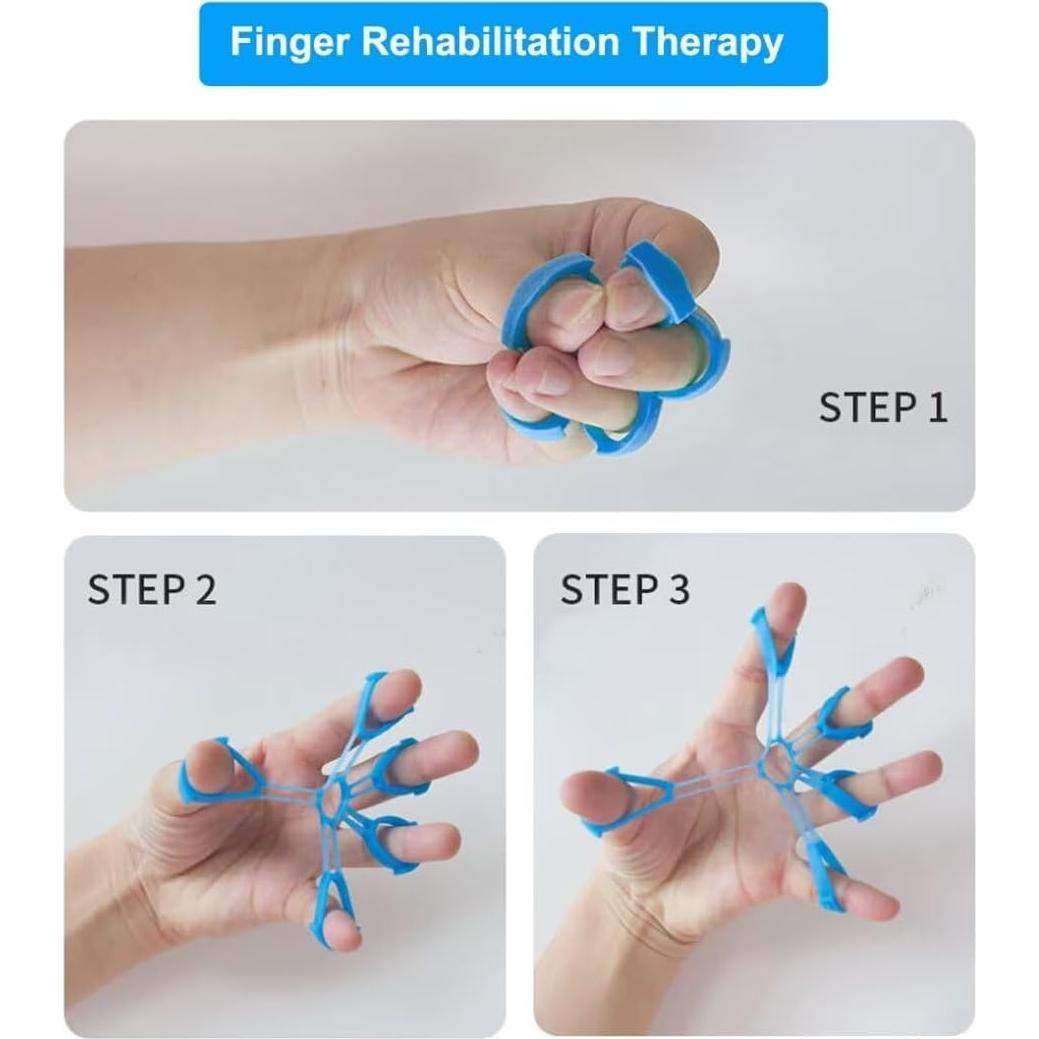 Finger Rehabilitation Therapy

STEP 1

STEP 2

STEP 3