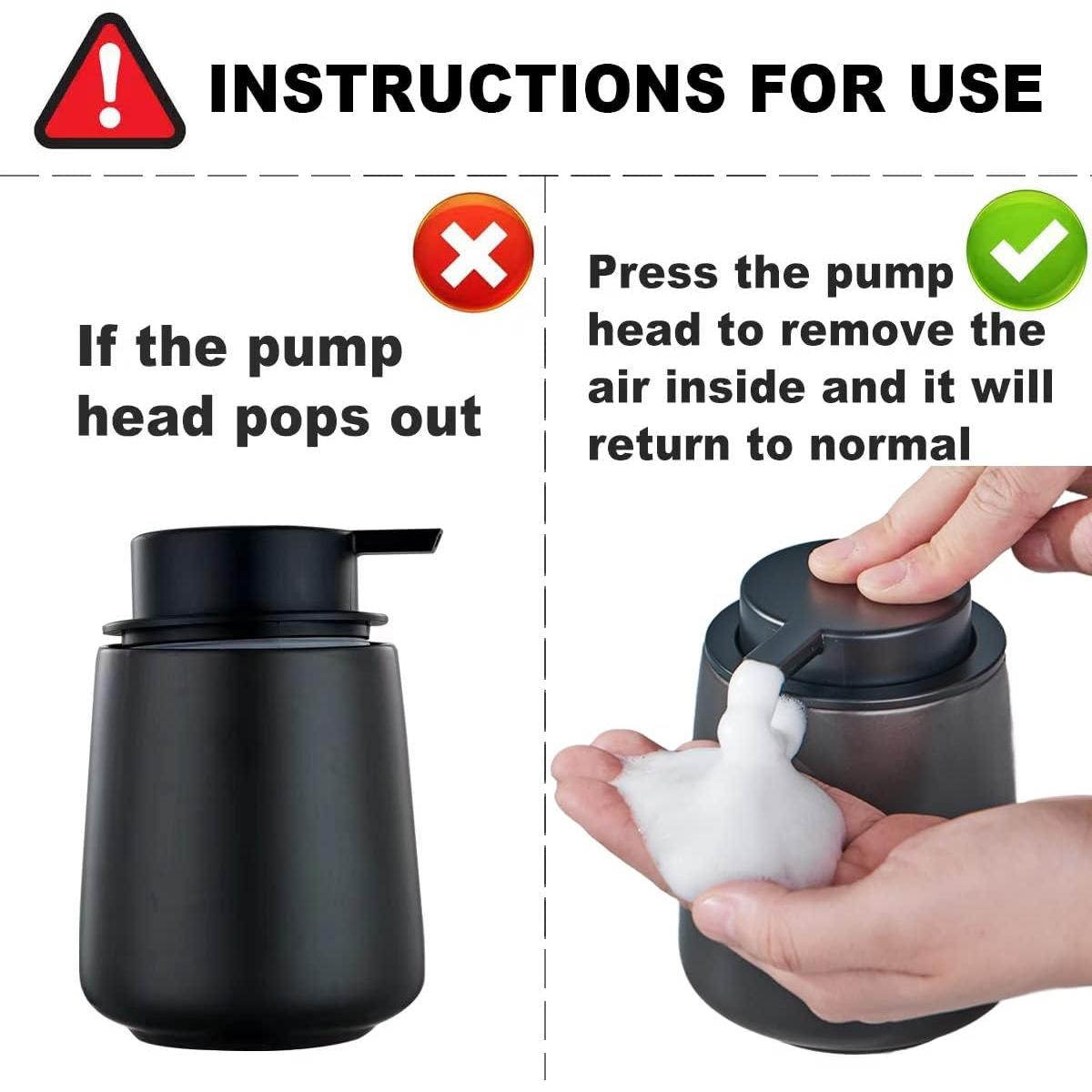 INSTRUCTIONS FOR USE

If the pump head pops out

Press the pump head to remove the air inside and it will return to normal